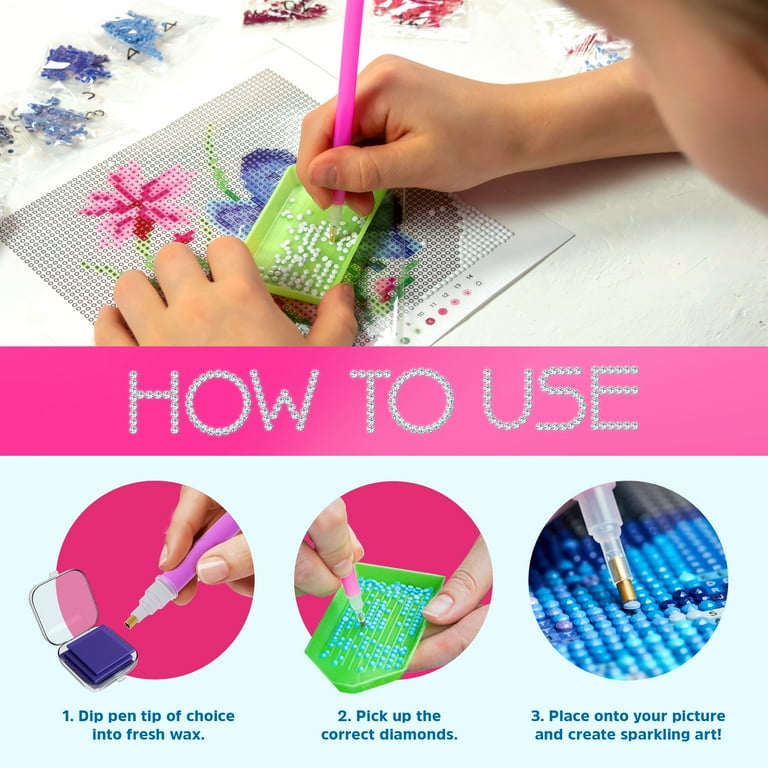 HOW TO USE

1. Dip pen tip of choice into fresh wax.

2. Pick up the correct diamonds.

3. Place onto your picture and create sparkling art!