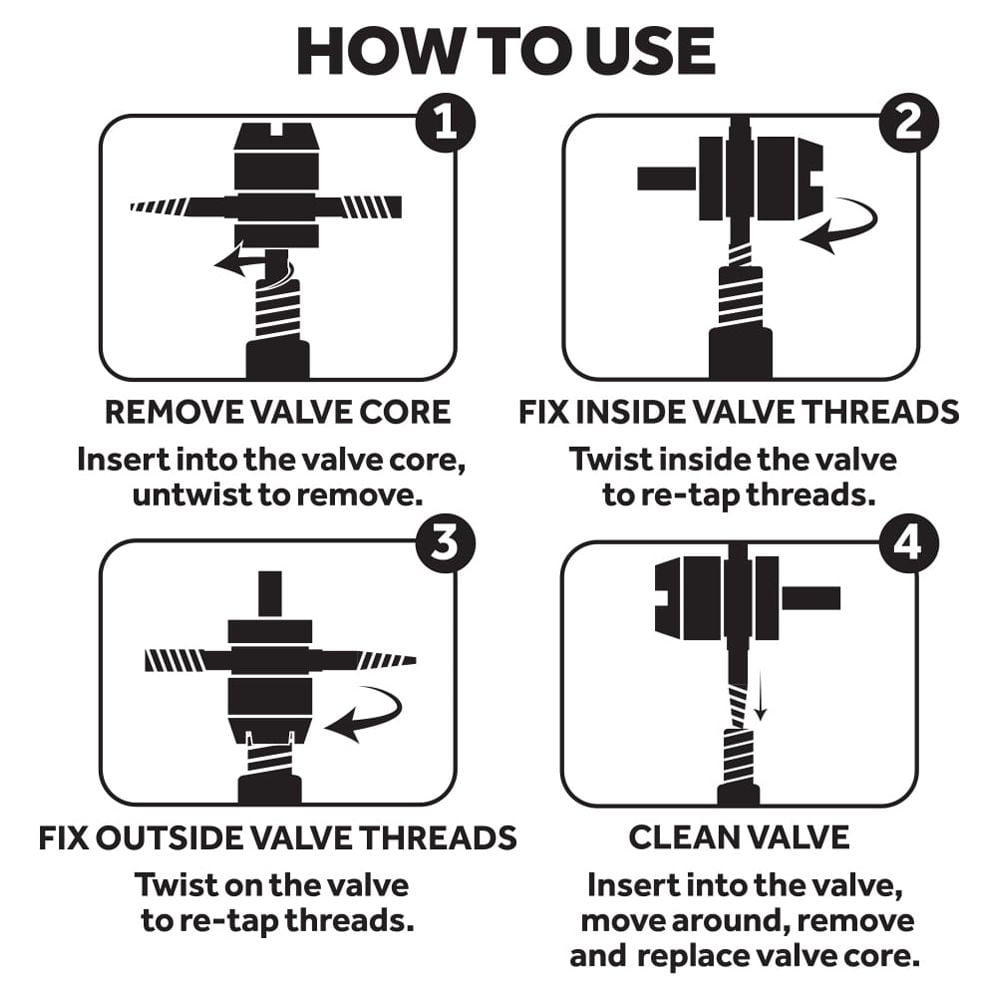 HOW TO USE

1

REMOVE VALVE CORE

Insert into the valve core, untwist to remove.

2

FIX INSIDE VALVE THREADS

Twist inside the valve to re-tap threads.

3

FIX OUTSIDE VALVE THREADS

Twist on the valve to re-tap threads.

4

CLEAN VALVE

Insert into the valve, move around, remove and replace valve core.