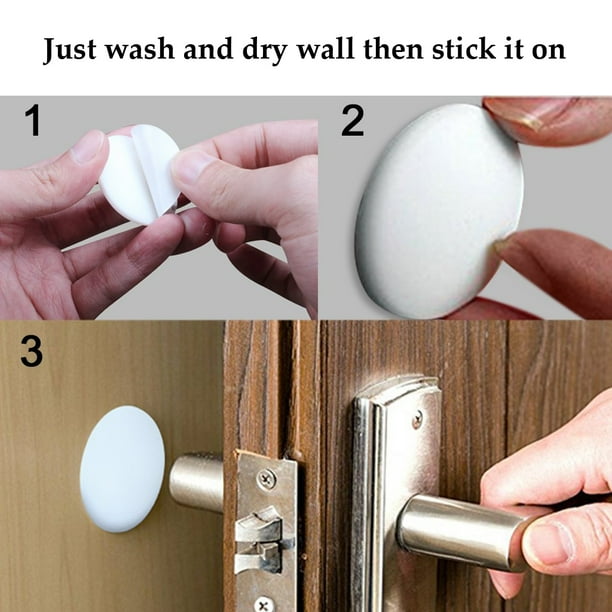 Just wash and dry wall then stick it on

1

2

3