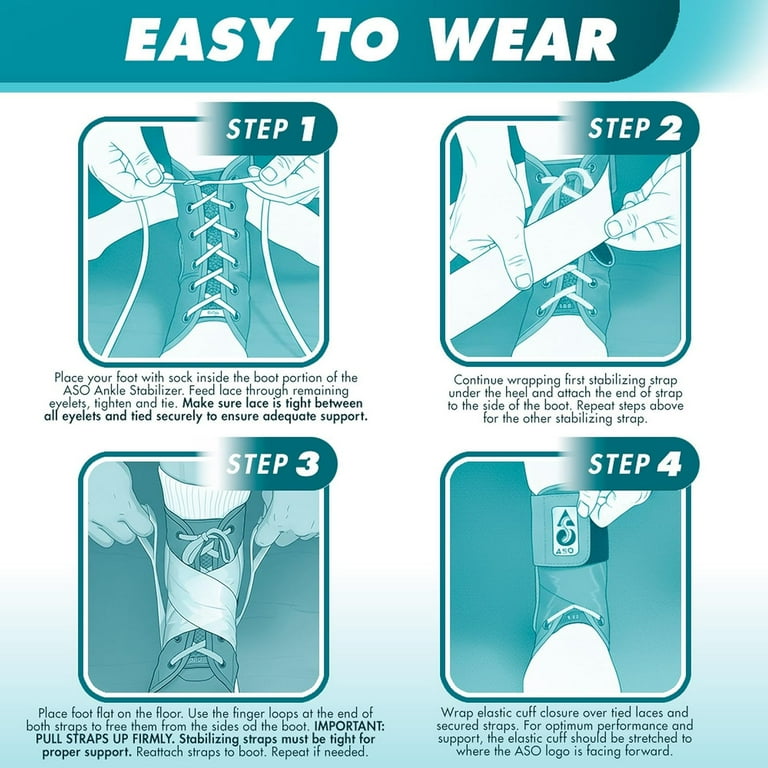 EASY TO WEAR

STEP 1

Place your foot with sock inside the boot portion of the ASO Ankle Stabilizer. Feed lace through remaining eyelets, tighten and tie. Make sure lace is tight between all eyelets and tied securely to ensure adequate support.

STEP 2

Continue wrapping first stabilizing strap under the heel and attach the end of strap to the side of the boot. Repeat steps above for the other stabilizing strap.

STEP 3

Place foot flat on the floor. Use the finger loops at the end of both straps to free them from the sides od the boot. IMPORTANT: PULL STRAPS UP FIRMLY. Stabilizing straps must be tight for proper support. Reattach straps to boot. Repeat if needed.

STEP 4

ASO

Wrap elastic cuff closure over tied laces and secured straps. For optimum performance and support, the elastic cuff should be stretched to where the ASO logo is facing forward.