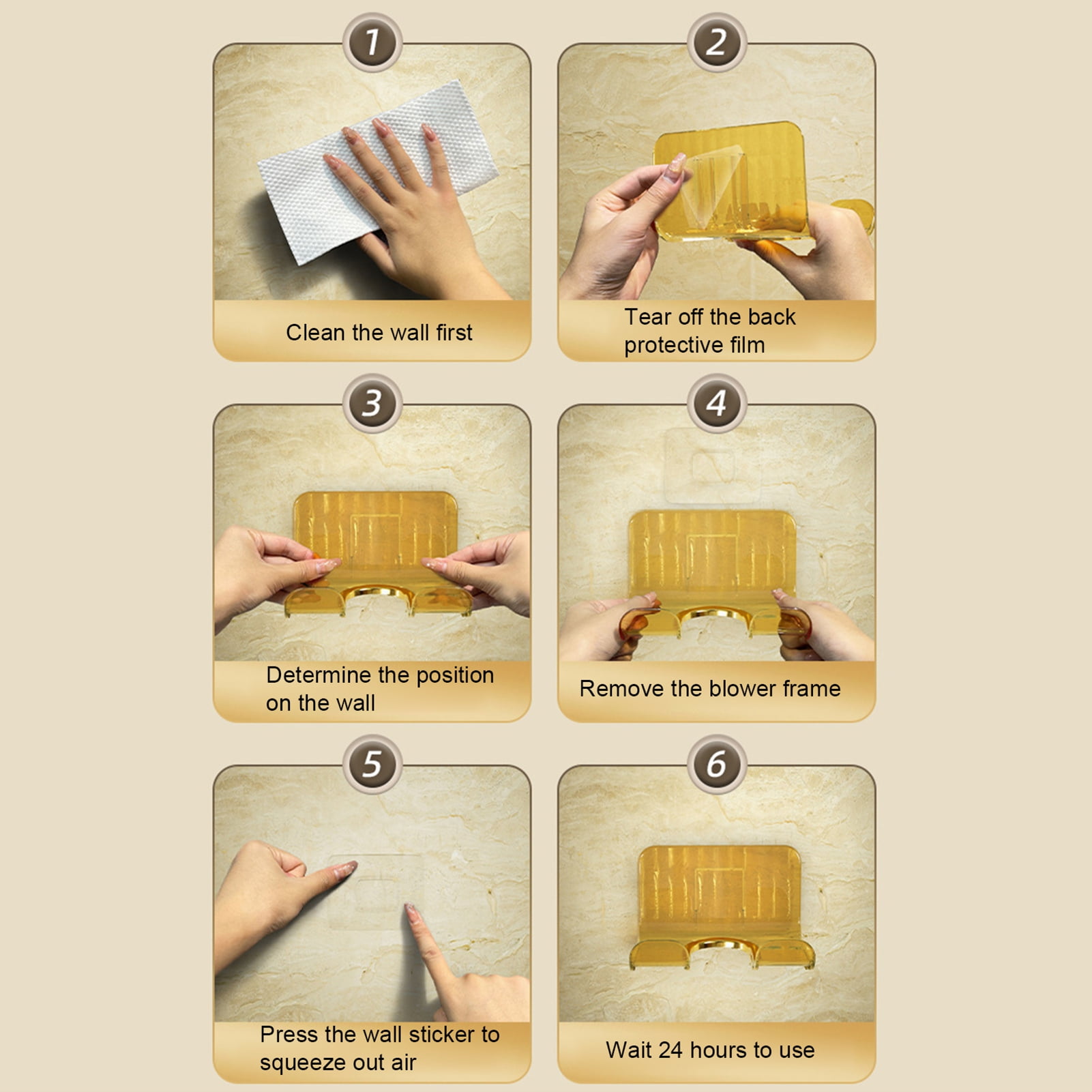 1

Clean the wall first

2

Tear off the back protective film

3

Determine the position on the wall

4

Remove the blower frame

5

Press the wall sticker to squeeze out air

6

Wait 24 hours to use