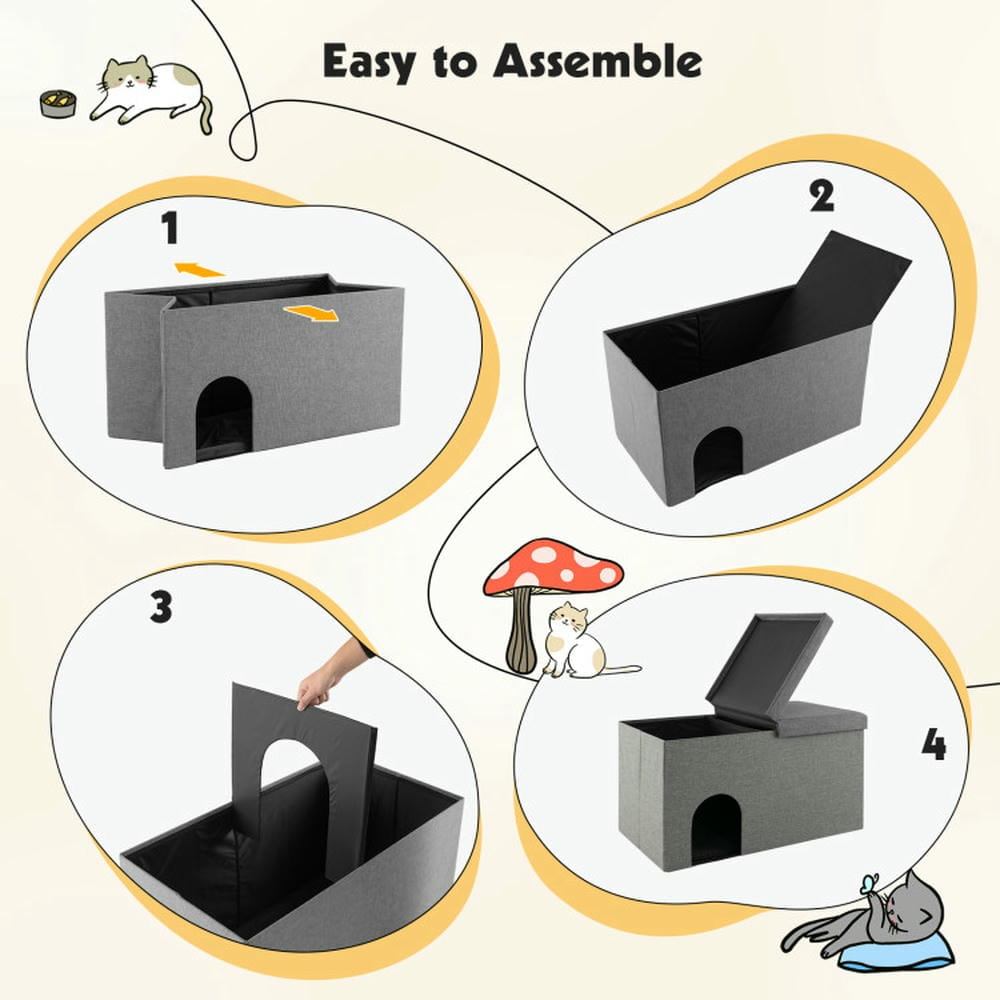 Easy to Assemble

1

2

3

4