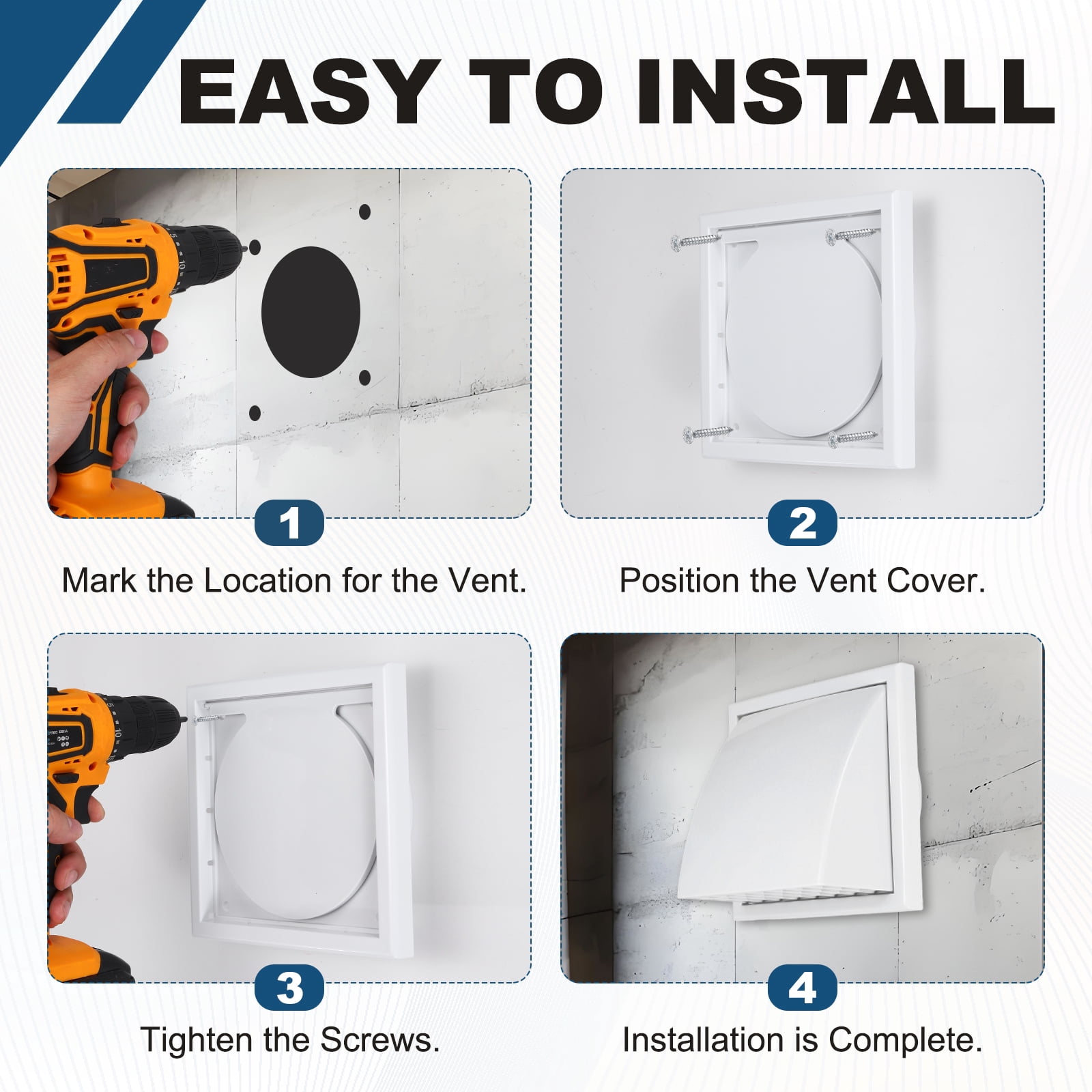 EASY TO INSTALL

1
Mark the Location for the Vent.

2
Position the Vent Cover.

3
Tighten the Screws.

4
Installation is Complete.