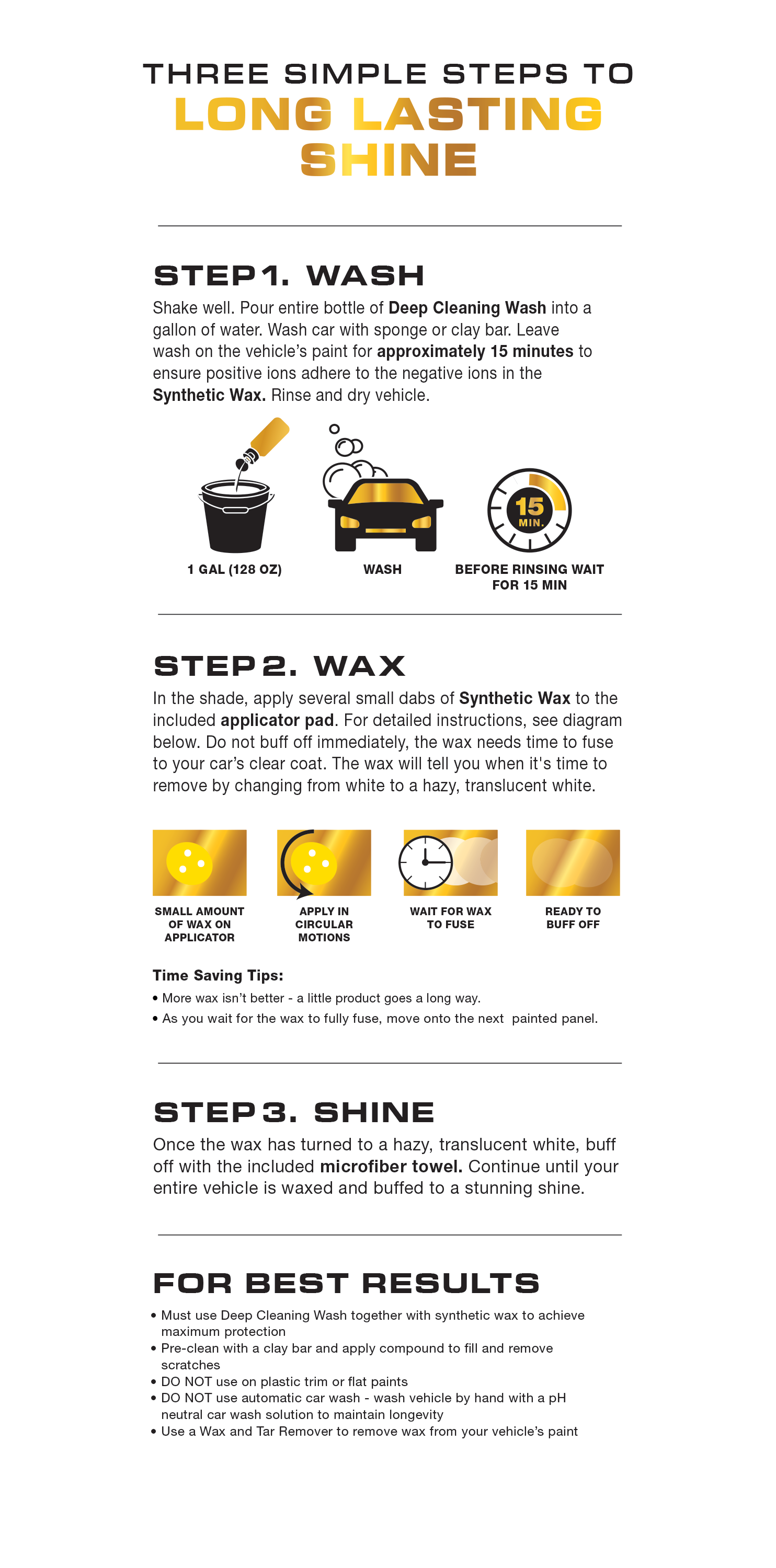 THREE SIMPLE STEPS TO
LONG LASTING
SHINE

STEP 1. WASH

Shake well. Pour entire bottle of Deep Cleaning Wash into a gallon of water. Wash car with sponge or clay bar. Leave wash on the vehicle's paint for approximately 15 minutes to ensure positive ions adhere to the negative ions in the Synthetic Wax. Rinse and dry vehicle.

15 MIN.

1 GAL (128 OZ)

WASH

BEFORE RINSING WAIT FOR 15 MIN

STEP 2. WAX

In the shade, apply several small dabs of Synthetic Wax to the included applicator pad. For detailed instructions, see diagram below. Do not buff off immediately, the wax needs time to fuse to your car's clear coat. The wax will tell you when it's time to remove by changing from white to a hazy, translucent white.

SMALL AMOUNT OF WAX ON APPLICATOR

APPLY IN CIRCULAR MOTIONS

WAIT FOR WAX TO FUSE

READY TO BUFF OFF

Time Saving Tips:
• More wax isn't better - a little product goes a long way.
• As you wait for the wax to fully fuse, move onto the next painted panel.

STEP 3. SHINE

Once the wax has turned to a hazy, translucent white, buff off with the included microfiber towel. Continue until your entire vehicle is waxed and buffed to a stunning shine.

FOR BEST RESULTS

• Must use Deep Cleaning Wash together with synthetic wax to achieve maximum protection
• Pre-clean with a clay bar and apply compound to fill and remove scratches
• DO NOT use on plastic trim or flat paints
• DO NOT use automatic car wash - wash vehicle by hand with a pH neutral car wash solution to maintain longevity
• Use a Wax and Tar Remover to remove wax from your vehicle's paint