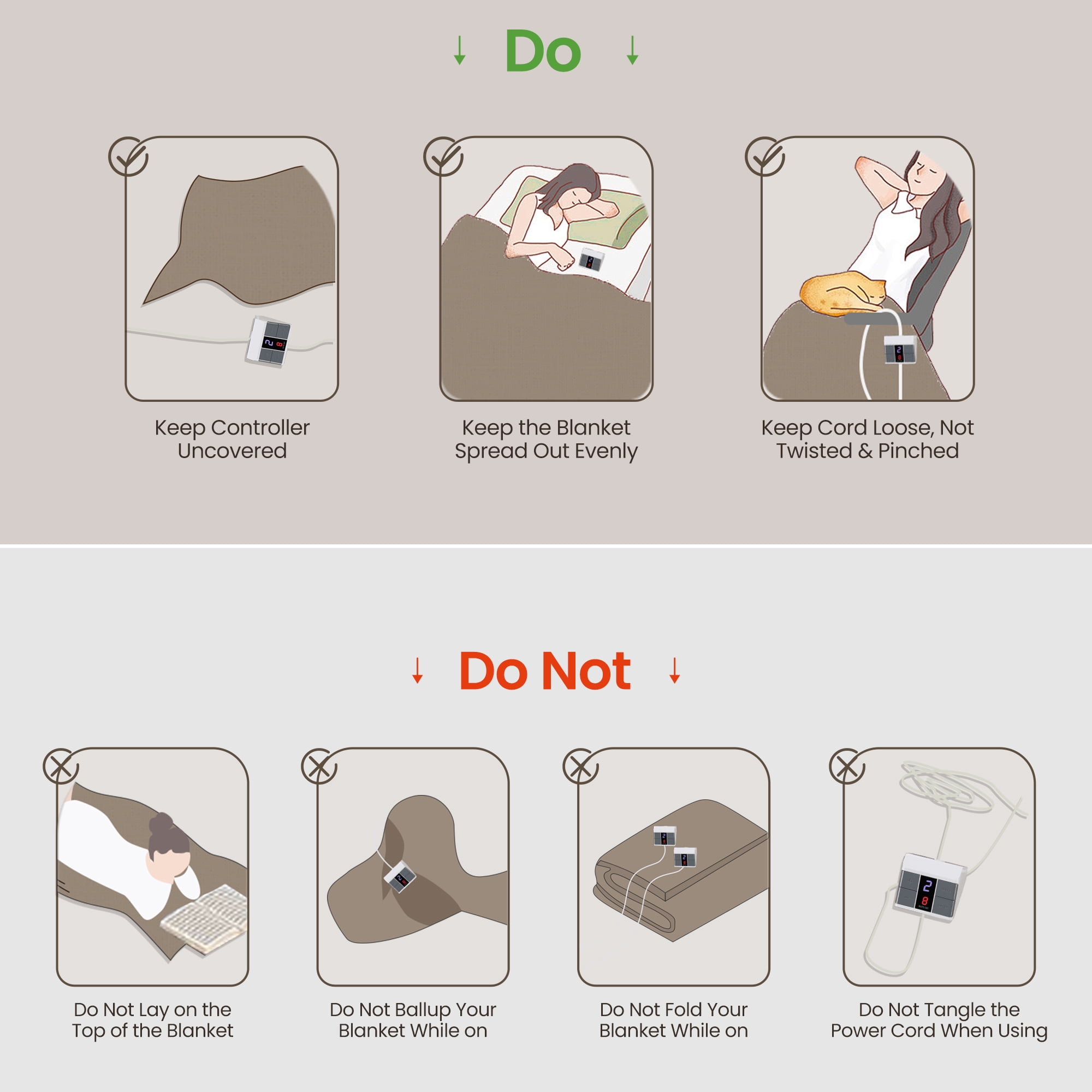 ↓ Do ↓

Keep Controller Uncovered

Keep the Blanket Spread Out Evenly

Keep Cord Loose, Not Twisted & Pinched

↓ Do Not ↓

Do Not Lay on the Top of the Blanket

Do Not Ballup Your Blanket While on

Do Not Fold Your Blanket While on

Do Not Tangle the Power Cord When Using