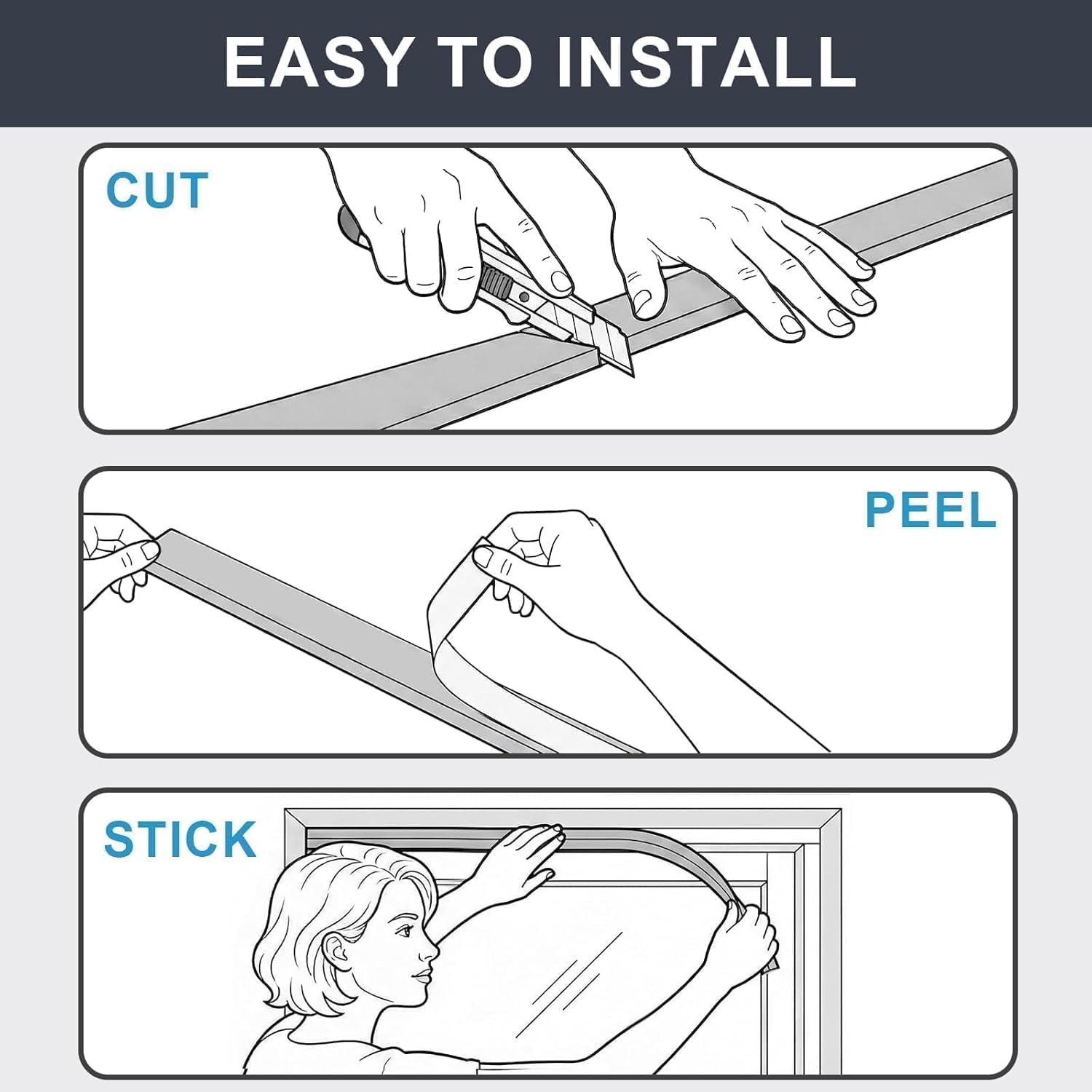 EASY TO INSTALL

CUT

PEEL

STICK