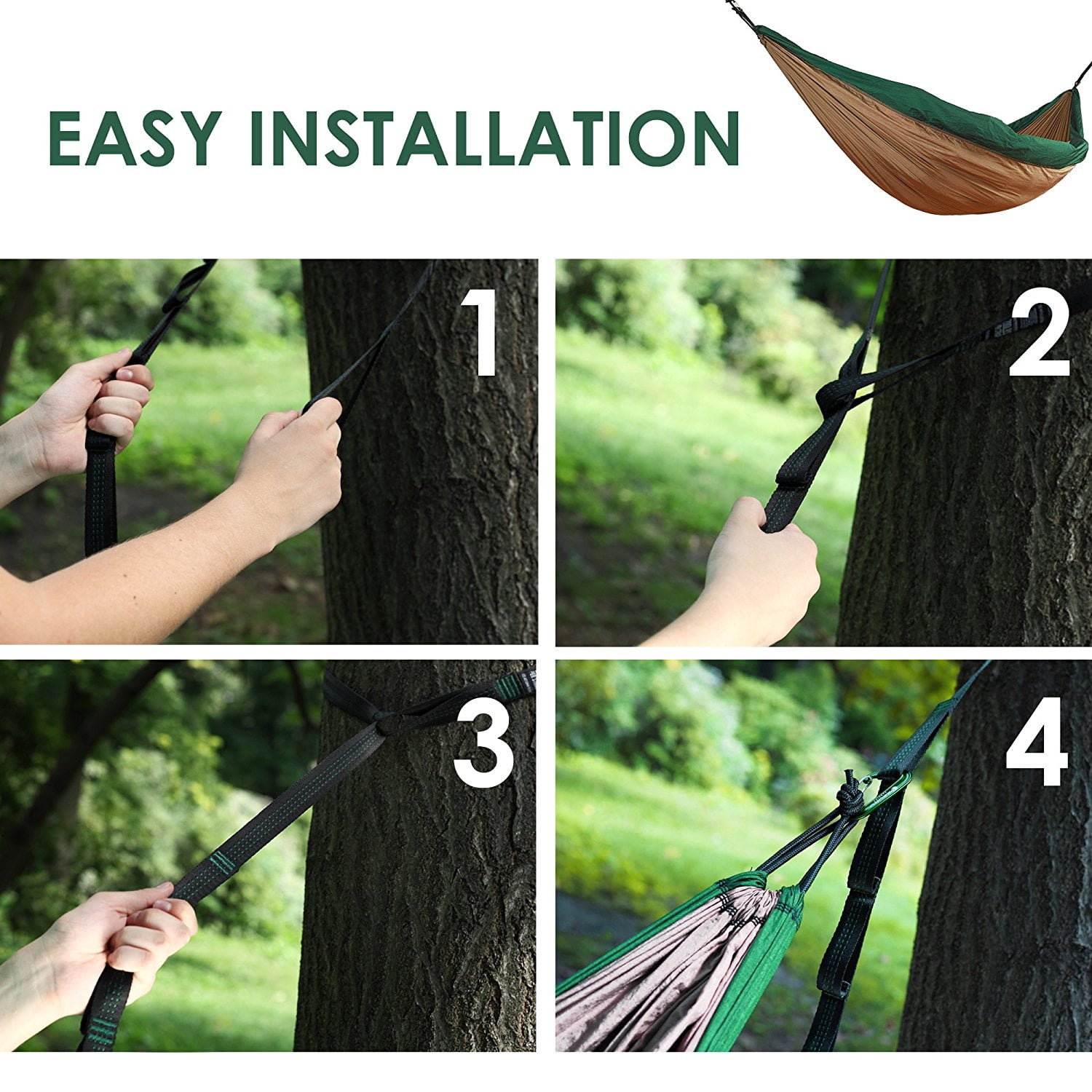 EASY INSTALLATION

1

2

3

4