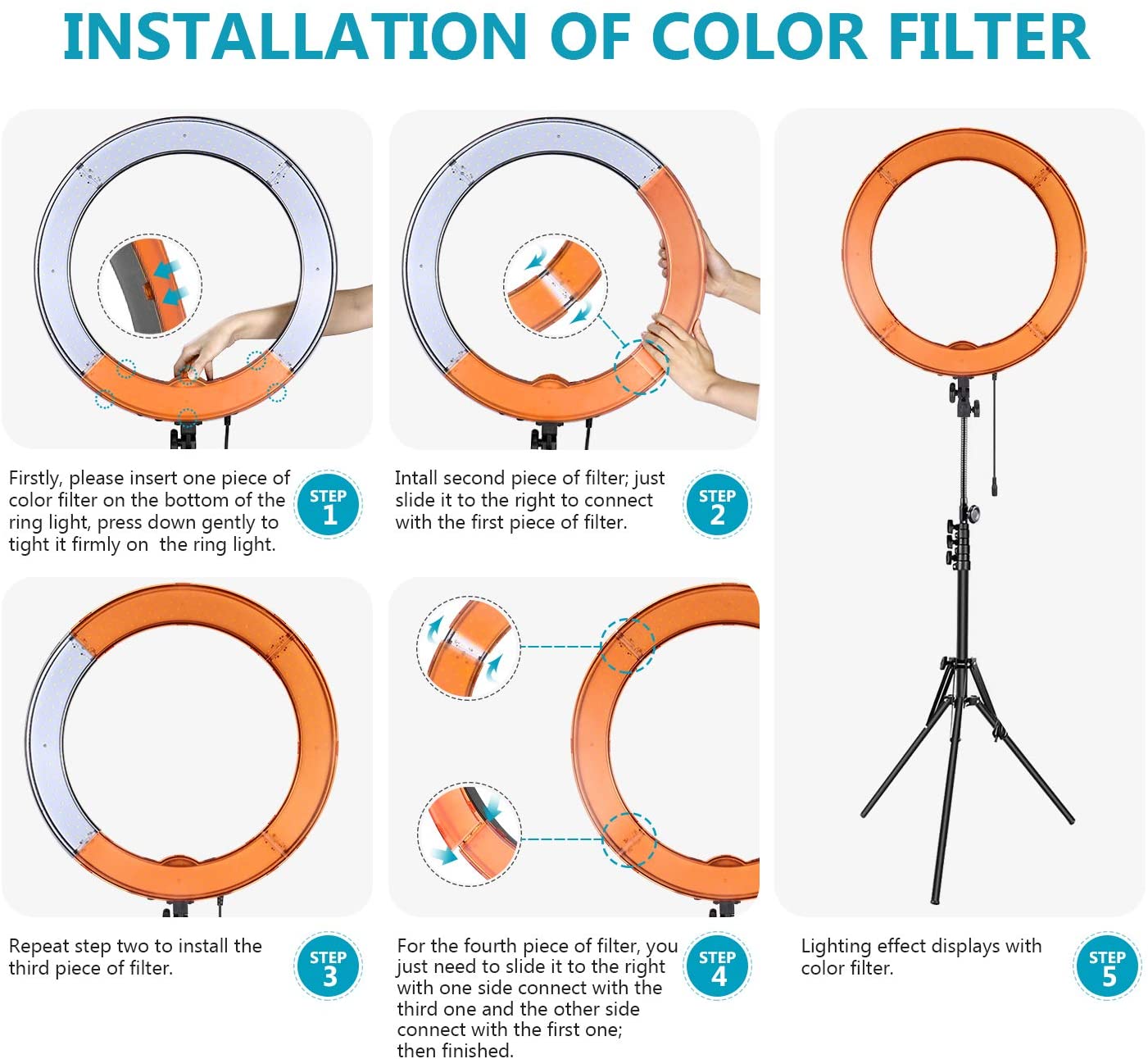 INSTALLATION OF COLOR FILTER

Firstly, please insert one piece of color filter on the bottom of the ring light, press down gently to tight it firmly on the ring light.

STEP 1

Intall second piece of filter; just slide it to the right to connect with the first piece of filter.

STEP 2

Repeat step two to install the third piece of filter.

STEP 3

For the fourth piece of filter, you just need to slide it to the right with one side connect with the third one and the other side connect with the first one; then finished.

STEP 4

Lighting effect displays with color filter.

STEP 5