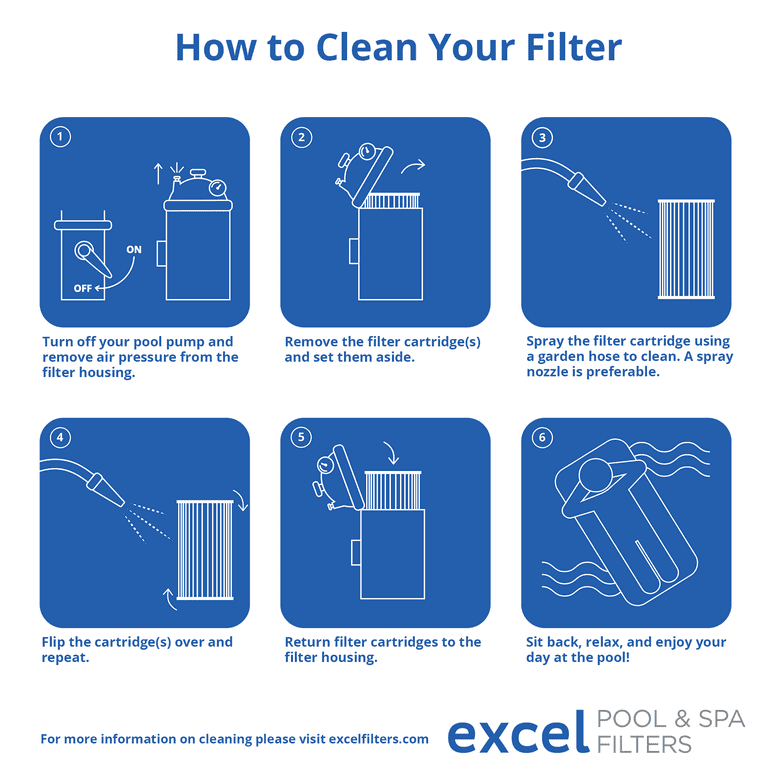 How to Clean Your Filter

1

ON

OFF

Turn off your pool pump and remove air pressure from the filter housing.

2

Remove the filter cartridge(s) and set them aside.

3

Spray the filter cartridge using a garden hose to clean. A spray nozzle is preferable.

4

Flip the cartridge(s) over and repeat.

5

Return filter cartridges to the filter housing.

6

Sit back, relax, and enjoy your day at the pool!

For more information on cleaning please visit excelfilters.com

excel POOL & SPA FILTERS