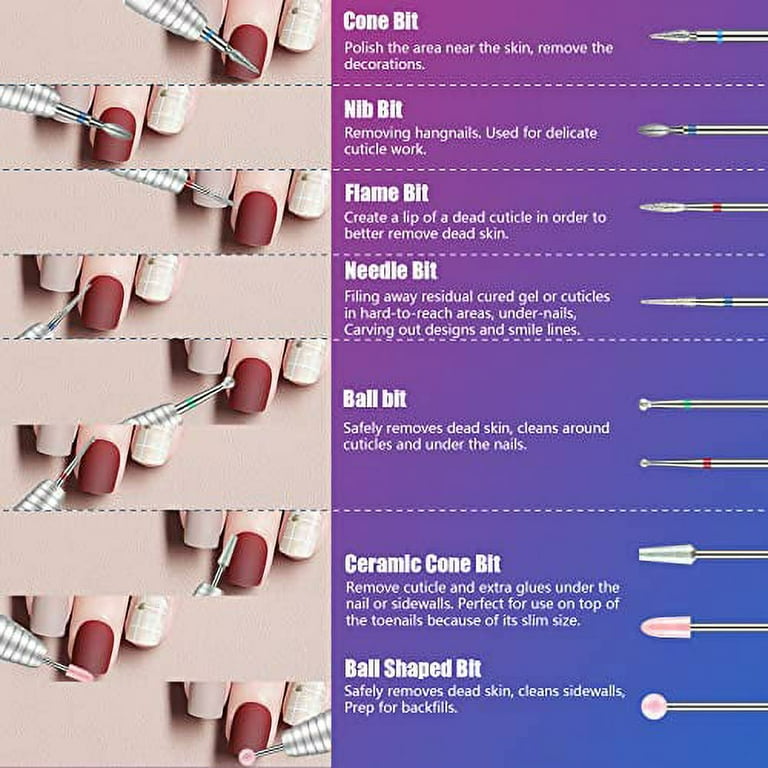 Cone Bit
Polish the area near the skin, remove the decorations.

Nib Bit
Removing hangnails. Used for delicate cuticle work.

Flame Bit
Create a lip of a dead cuticle in order to better remove dead skin.

Needle Bit
Filing away residual cured gel or cuticles in hard-to-reach areas, under-nails, Carving out designs and smile lines.

Ball bit
Safely removes dead skin, cleans around cuticles and under the nails.

Ceramic Cone Bit
Remove cuticle and extra glues under the nail or sidewalls. Perfect for use on top of the toenails because of its slim size.

Ball Shaped Bit
Safely removes dead skin, cleans sidewalls, Prep for backfills.