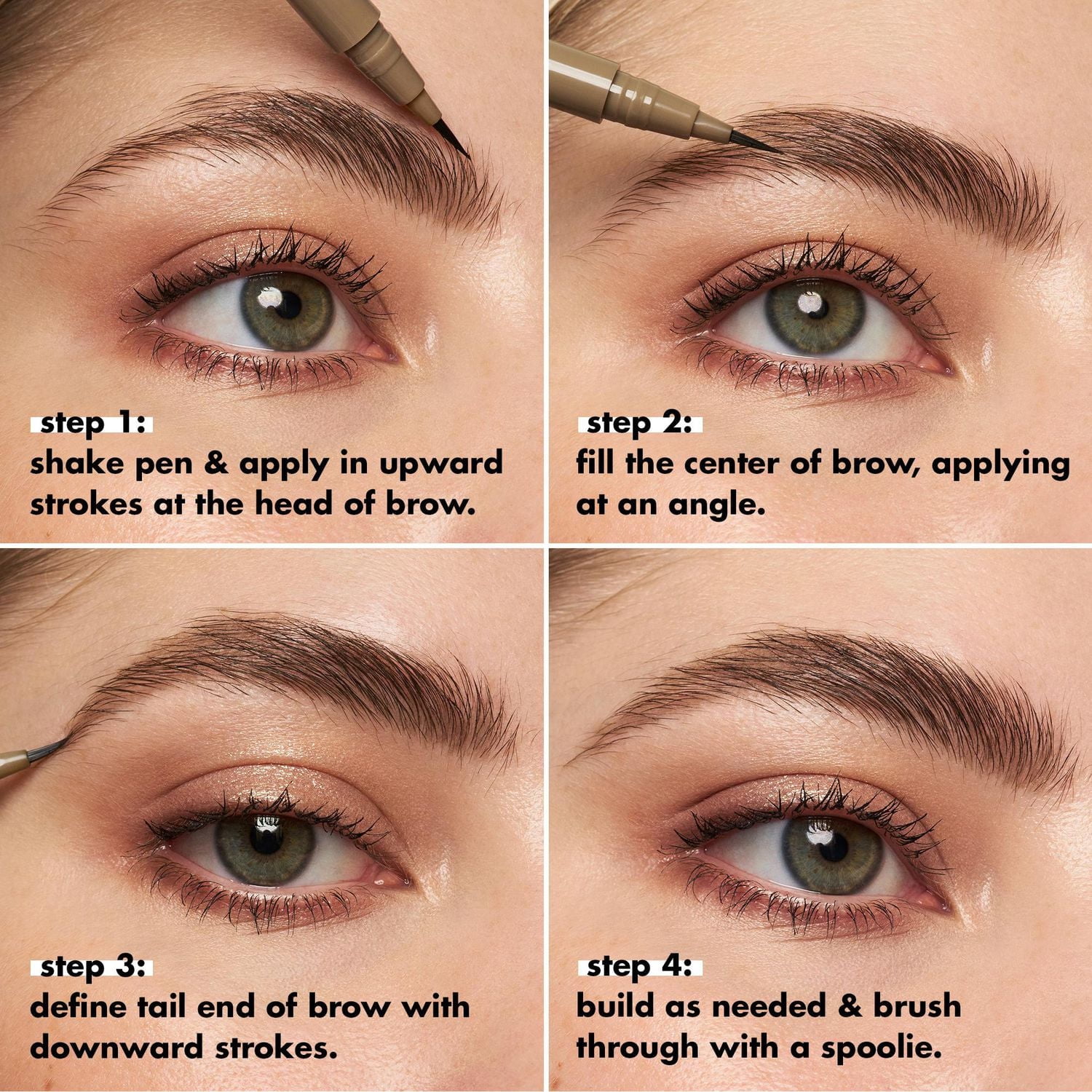 step 1:
shake pen & apply in upward strokes at the head of brow.

step 2:
fill the center of brow, applying at an angle.

step 3:
define tail end of brow with downward strokes.

step 4:
build as needed & brush through with a spoolie.