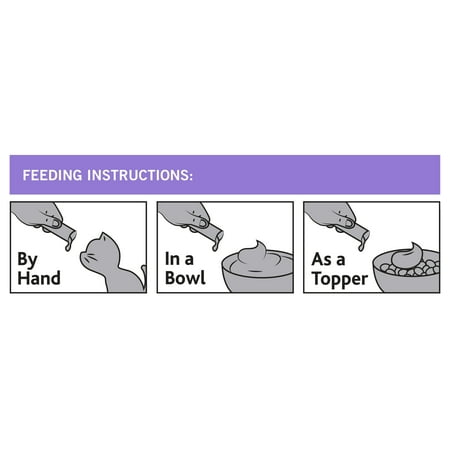 FEEDING INSTRUCTIONS:

By Hand

In a Bowl

As a Topper