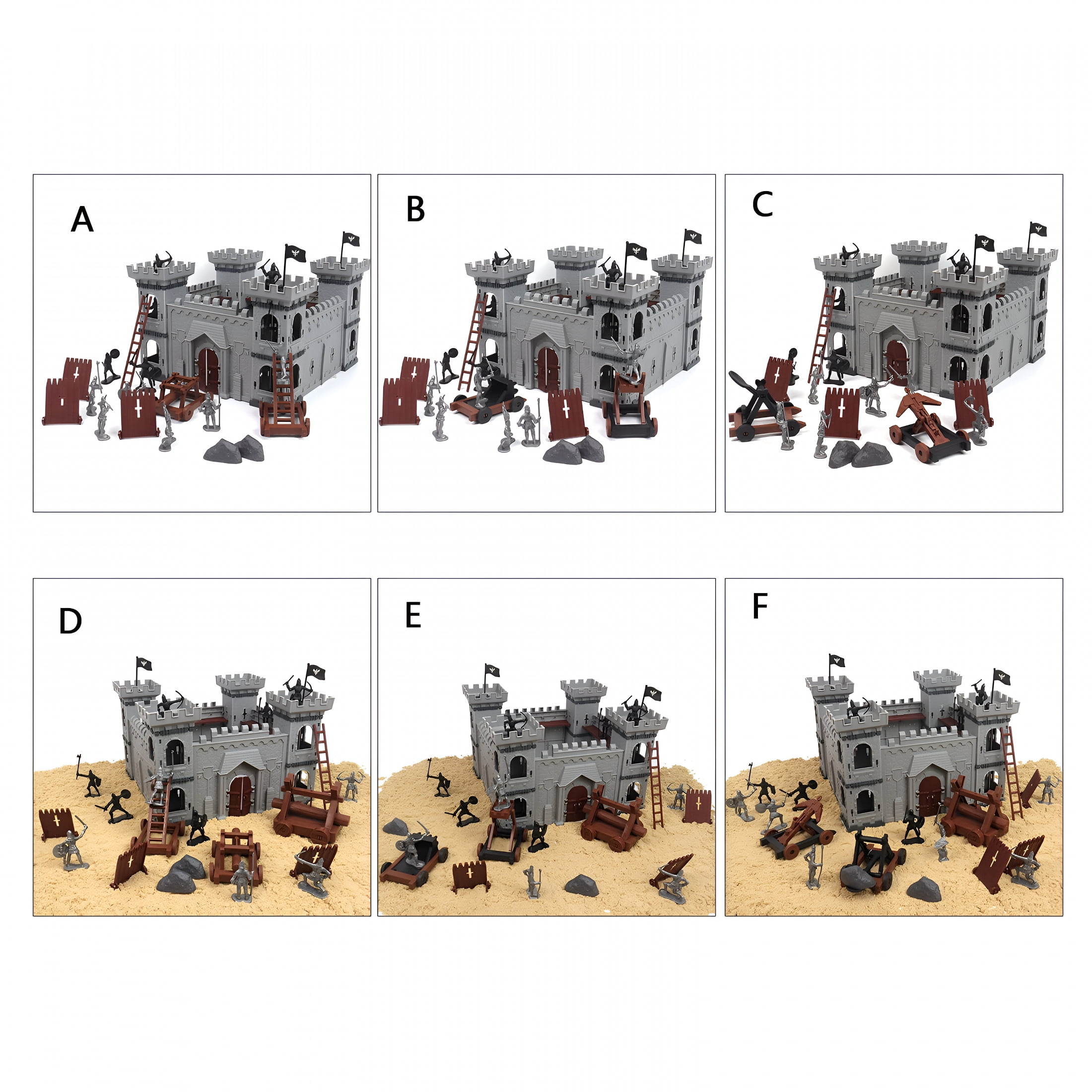 A

B

C

D

E

F