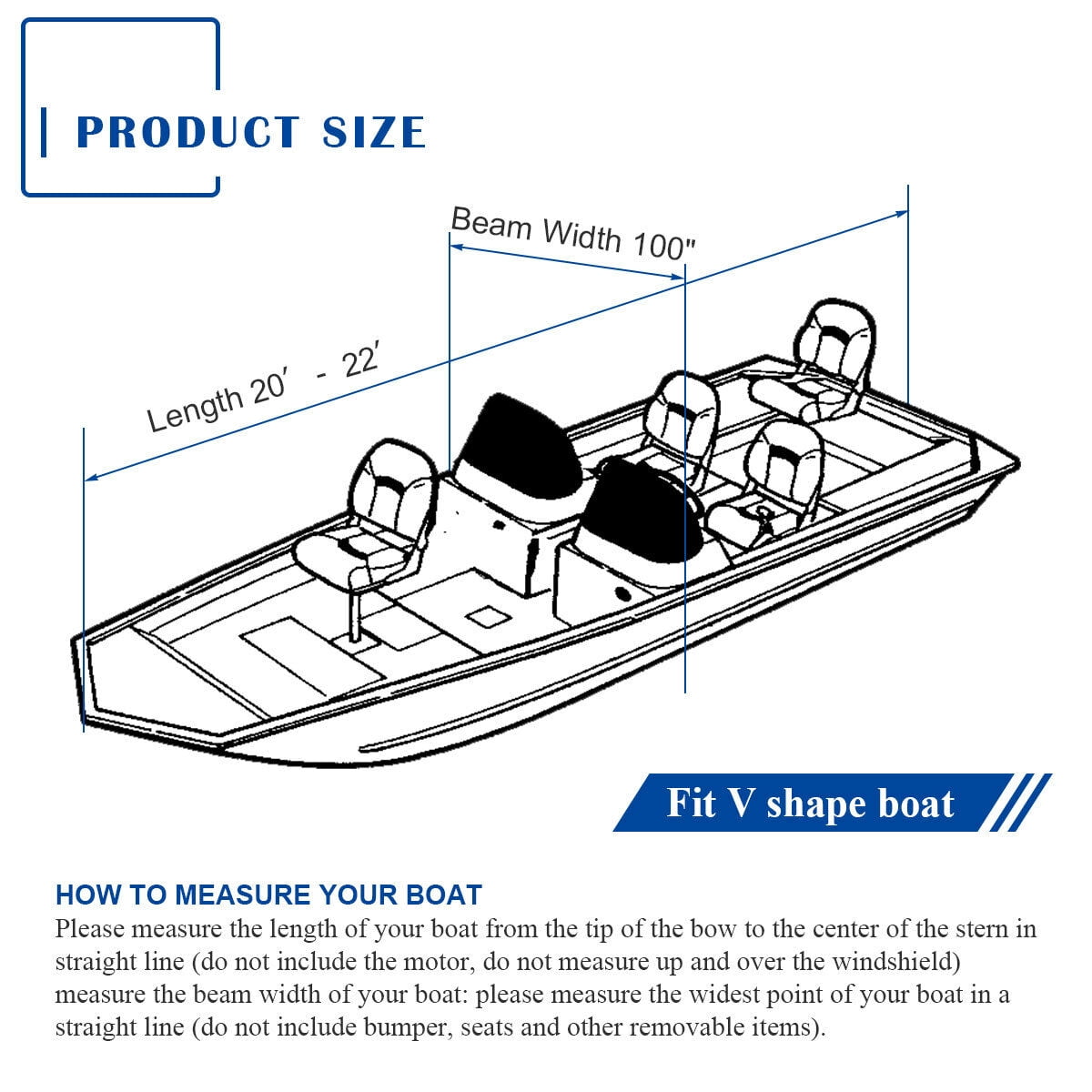 PRODUCT SIZE

Beam Width 100"

Length 20′ - 22′

Fit V shape boat

HOW TO MEASURE YOUR BOAT

Please measure the length of your boat from the tip of the bow to the center of the stern in straight line (do not include the motor, do not measure up and over the windshield) measure the beam width of your boat: please measure the widest point of your boat in a straight line (do not include bumper, seats and other removable items).