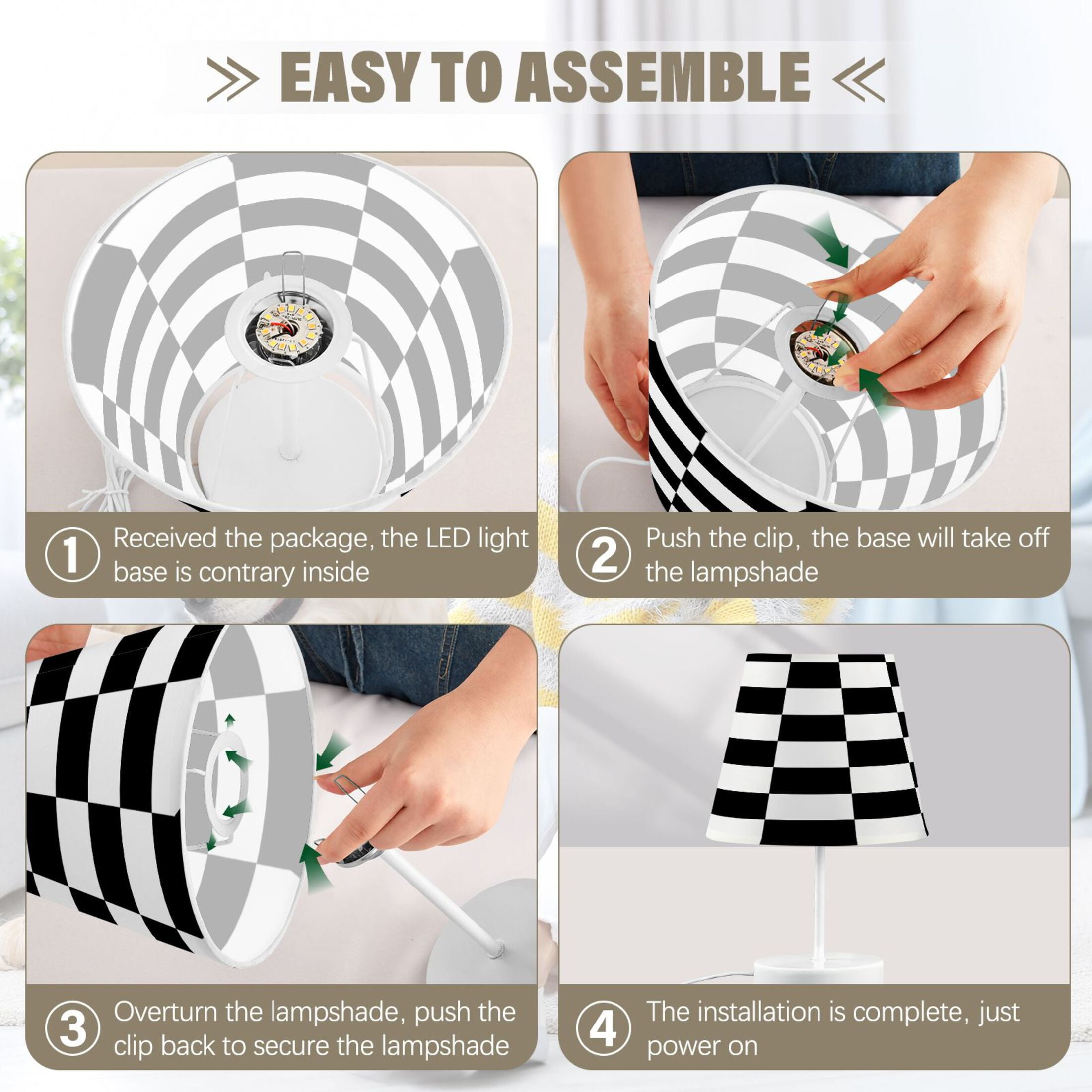 EASY TO ASSEMBLE

1 Received the package, the LED light base is contrary inside

2 Push the clip, the base will take off the lampshade

3 Overturn the lampshade, push the clip back to secure the lampshade

4 The installation is complete, just power on