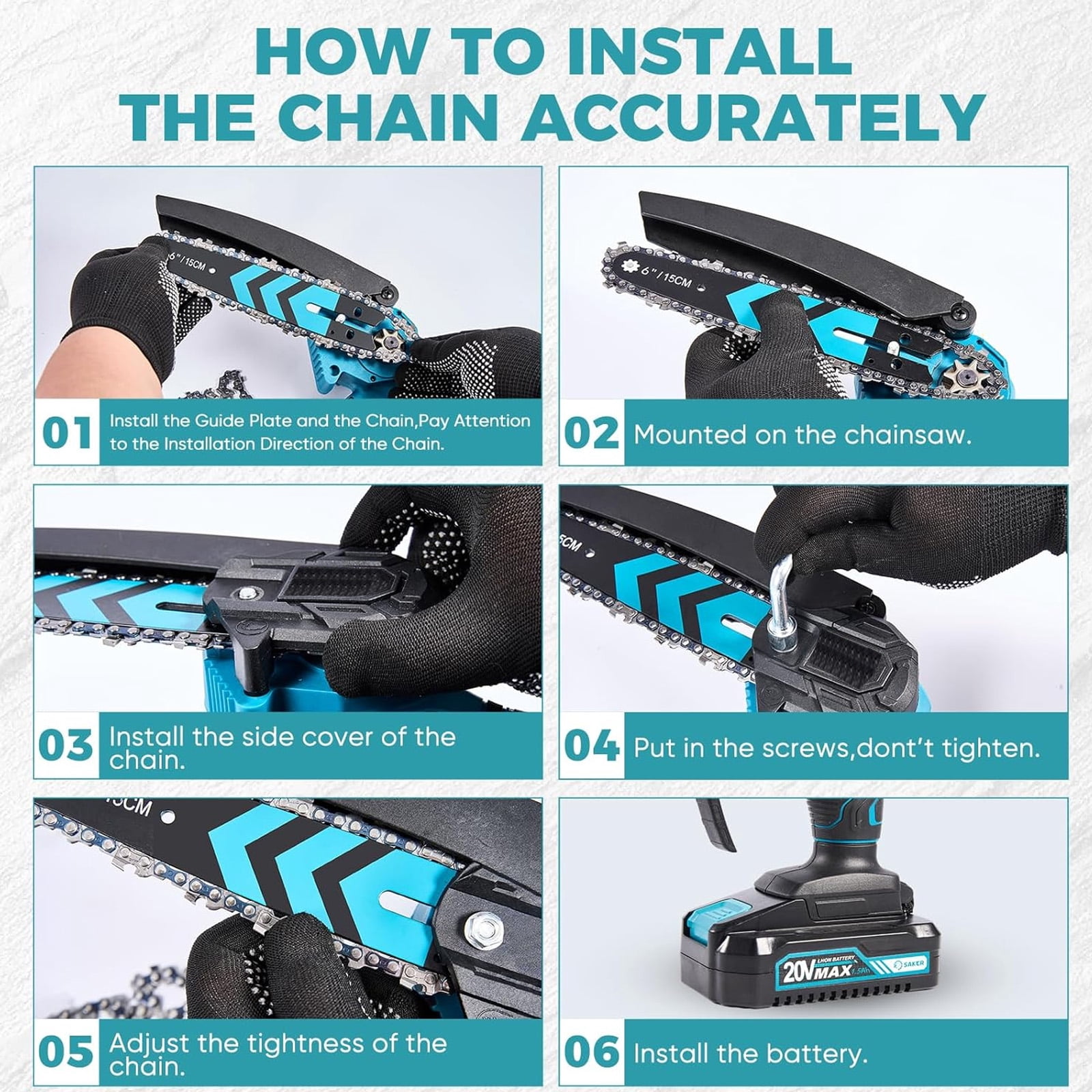 HOW TO INSTALL THE CHAIN ACCURATELY

6"/15CM

01 Install the Guide Plate and the Chain,Pay Attention to the Installation Direction of the Chain.

6"/15CM

02 Mounted on the chainsaw.

03 Install the side cover of the chain.

5CM

04 Put in the screws,dont't tighten.

15CM

05 Adjust the tightness of the chain.

LI-ION BATTERY 20V MAX 1.5Ah SAKER

06 Install the battery.