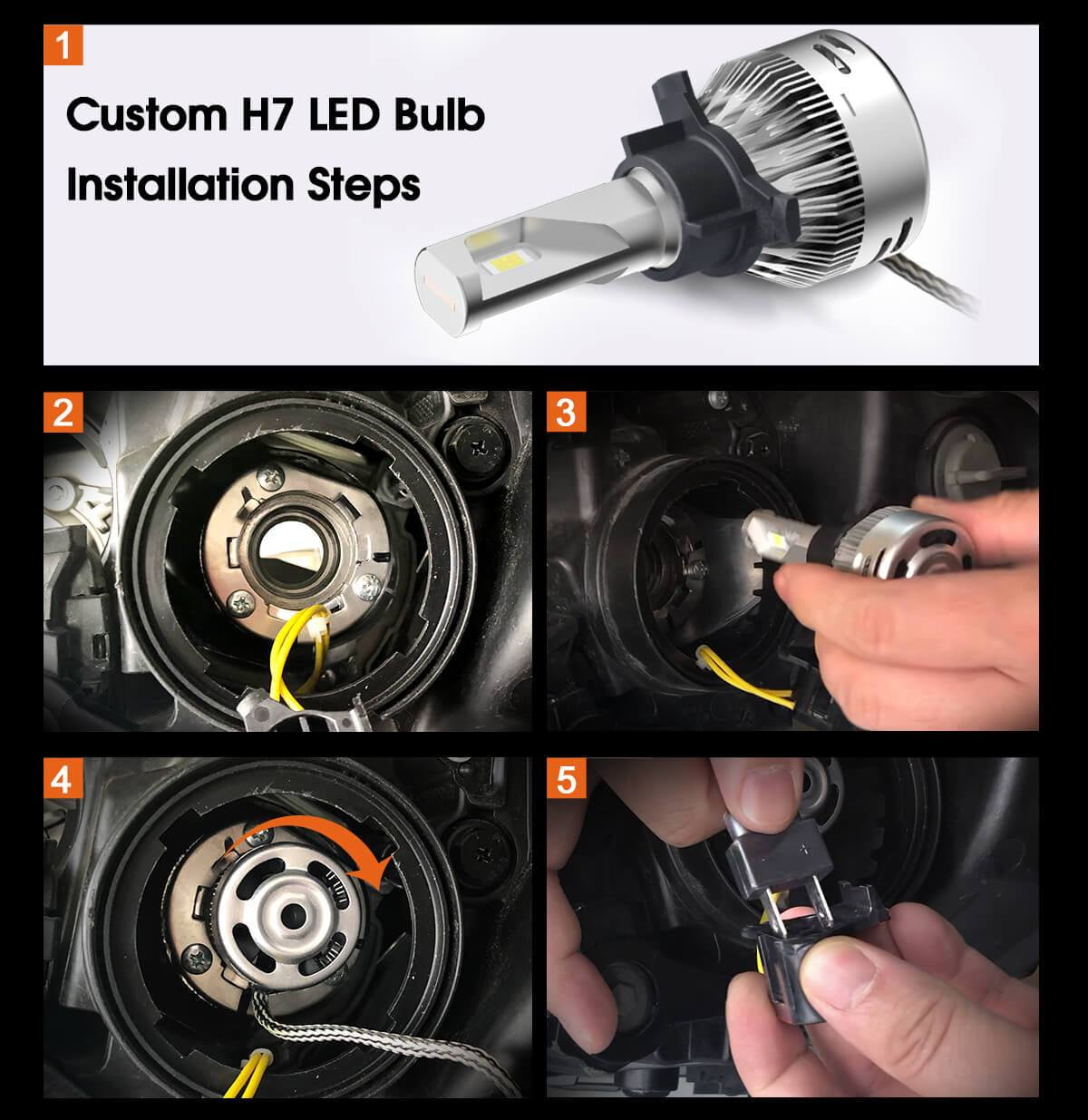 1

Custom H7 LED Bulb Installation Steps

2

3

4

5