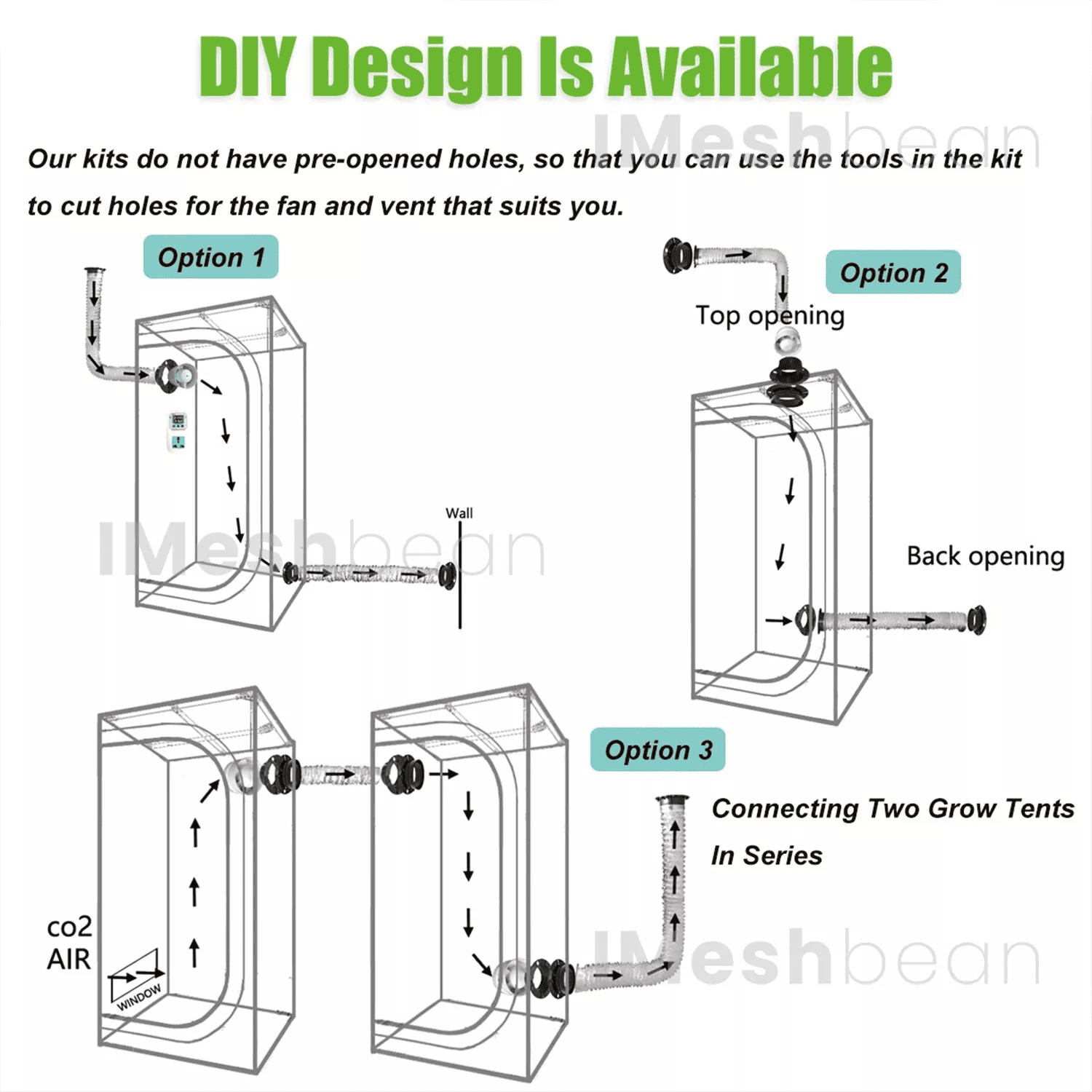 DIY Design Is Available

IMeshbean

Our kits do not have pre-opened holes, so that you can use the tools in the kit to cut holes for the fan and vent that suits you.

Option 1

Wall

IMeshbean

Option 2

Top opening

Back opening

Option 3

Connecting Two Grow Tents In Series

co2
AIR

WINDOW

IMeshbean