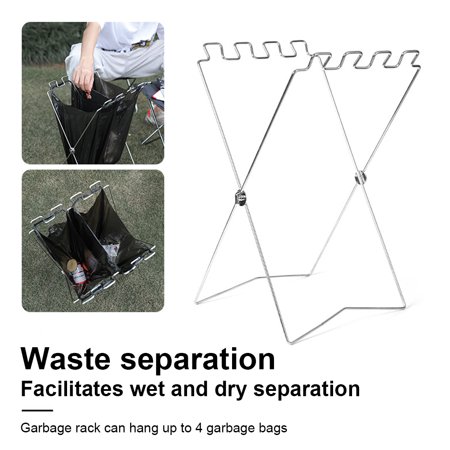 Waste separation
Facilitates wet and dry separation

Garbage rack can hang up to 4 garbage bags