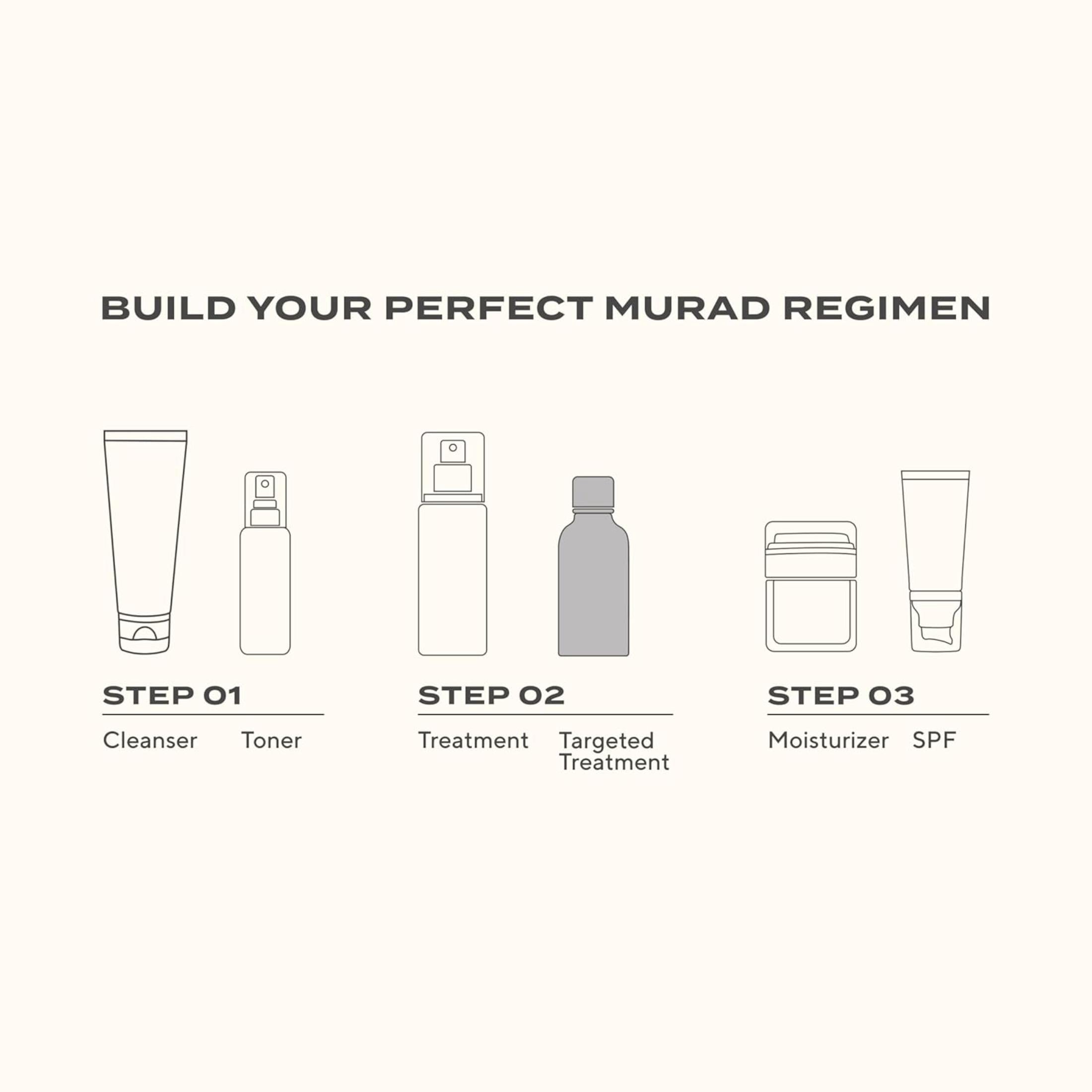 BUILD YOUR PERFECT MURAD REGIMEN

STEP 01

Cleanser Toner

STEP 02

Treatment Targeted Treatment

STEP 03

Moisturizer SPF