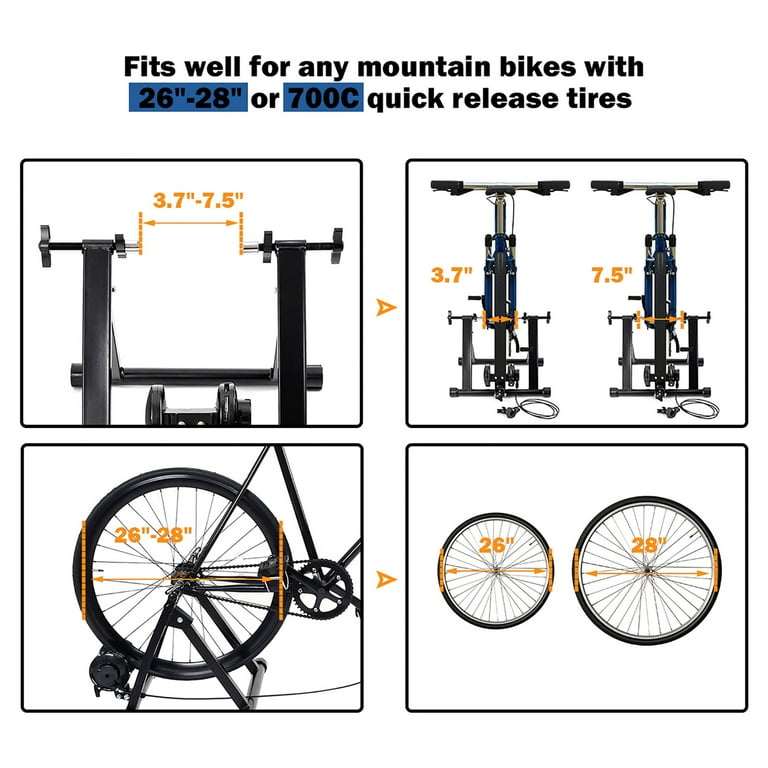 Fits well for any mountain bikes with 26"-28" or 700C quick release tires

3.7"-7.5"

3.7"

7.5"

26"-28"

26"

28"