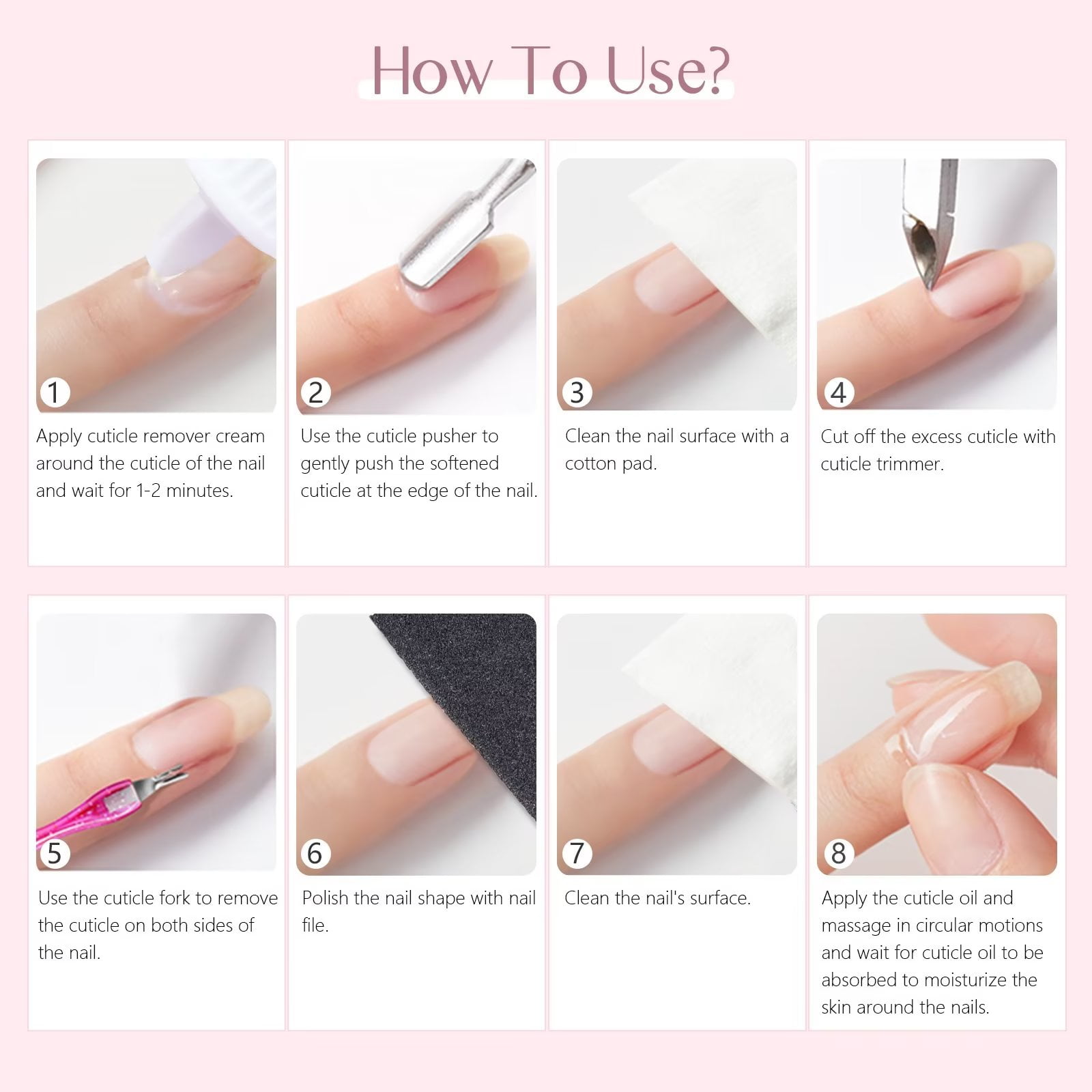 How To Use?

1
Apply cuticle remover cream around the cuticle of the nail and wait for 1-2 minutes.

2
Use the cuticle pusher to gently push the softened cuticle at the edge of the nail.

3
Clean the nail surface with a cotton pad.

4
Cut off the excess cuticle with cuticle trimmer.

5
Use the cuticle fork to remove the cuticle on both sides of the nail.

6
Polish the nail shape with nail file.

7
Clean the nail's surface.

8
Apply the cuticle oil and massage in circular motions and wait for cuticle oil to be absorbed to moisturize the skin around the nails.