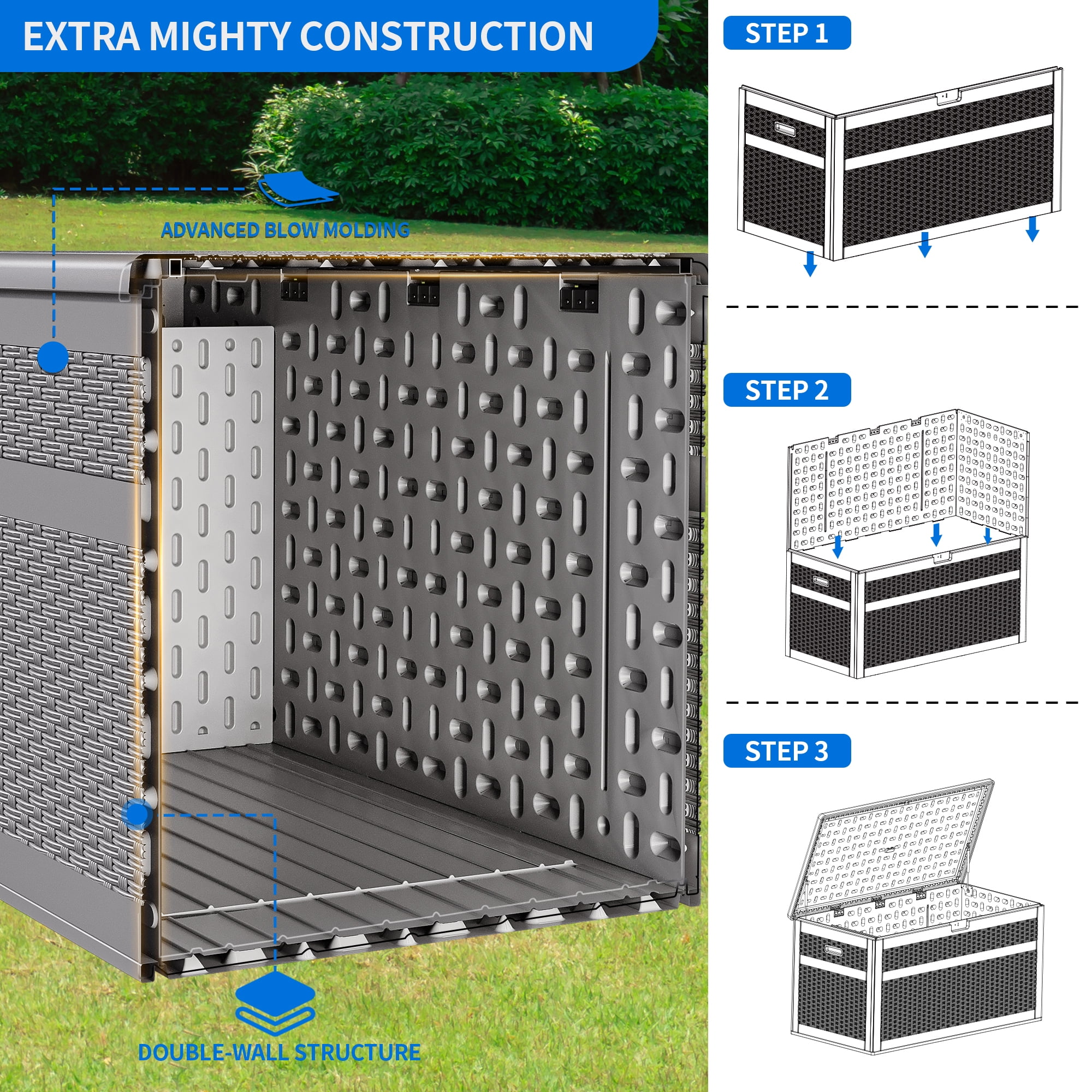 EXTRA MIGHTY CONSTRUCTION

ADVANCED BLOW MOLDING

DOUBLE-WALL STRUCTURE

STEP 1

STEP 2

STEP 3