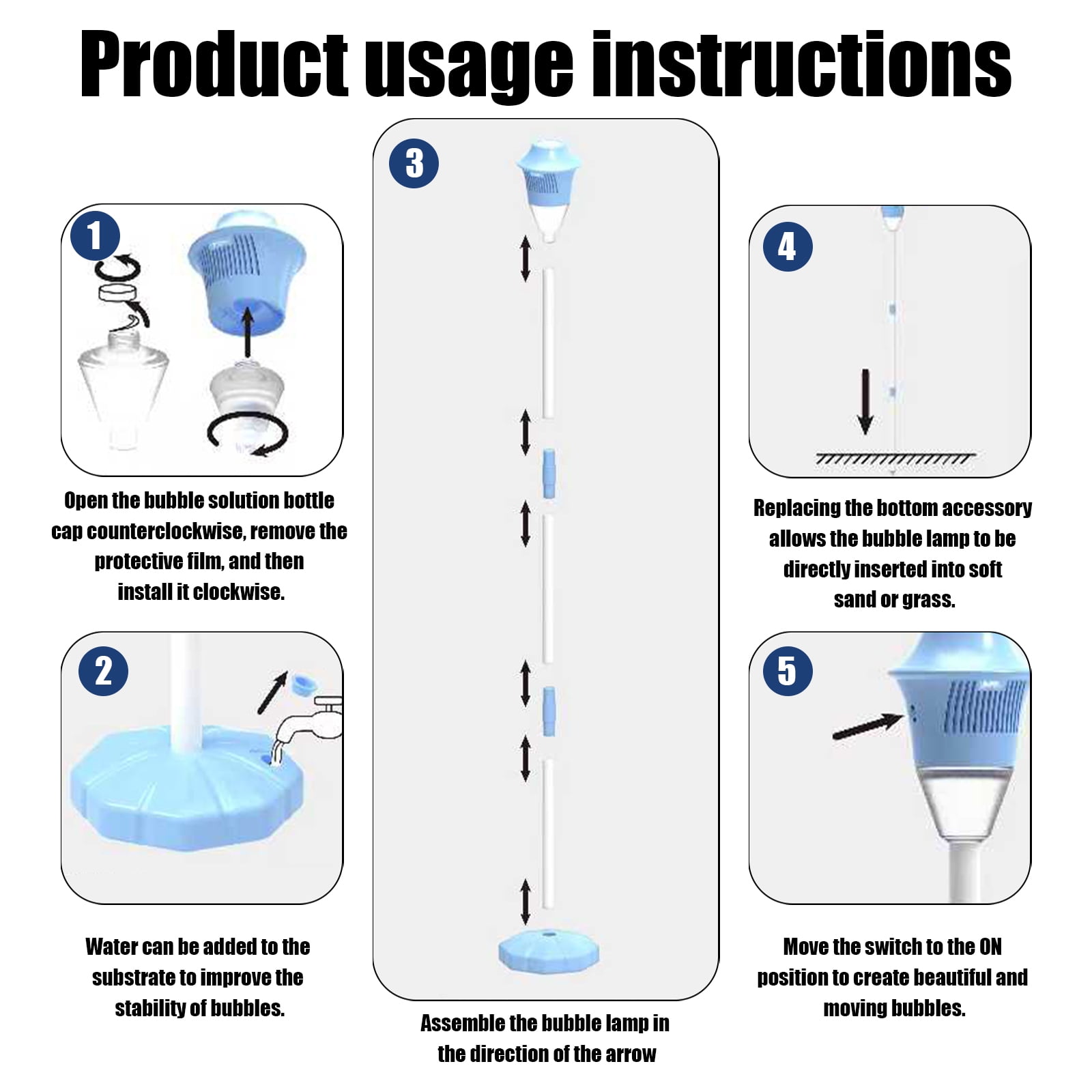 Product usage instructions

1

Open the bubble solution bottle cap counterclockwise, remove the protective film, and then install it clockwise.

2

Water can be added to the substrate to improve the stability of bubbles.

3

Assemble the bubble lamp in the direction of the arrow

4

Replacing the bottom accessory allows the bubble lamp to be directly inserted into soft sand or grass.

5

Move the switch to the ON position to create beautiful and moving bubbles.