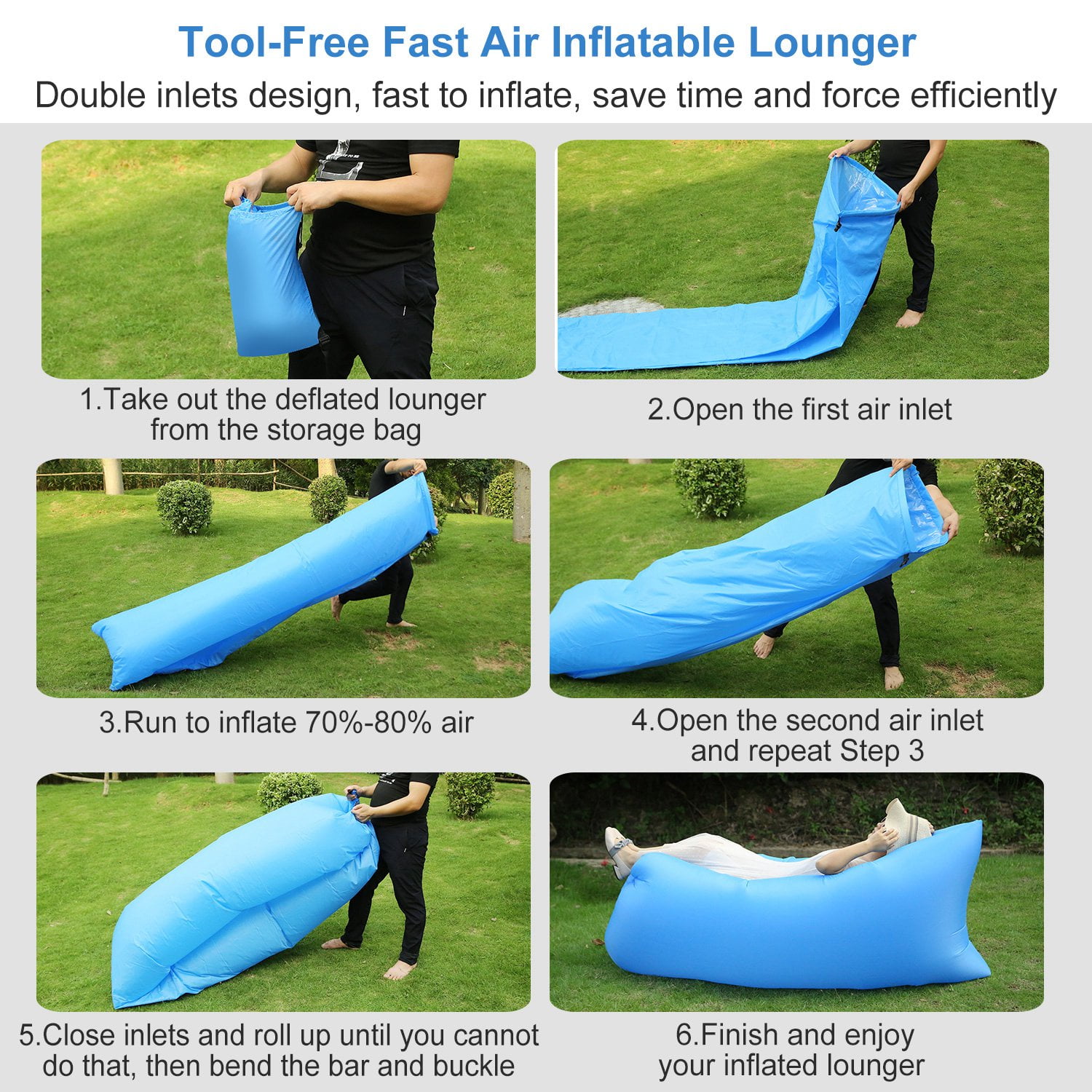 Tool-Free Fast Air Inflatable Lounger

Double inlets design, fast to inflate, save time and force efficiently

1.Take out the deflated lounger from the storage bag

2.Open the first air inlet

3.Run to inflate 70%-80% air

4.Open the second air inlet and repeat Step 3

5.Close inlets and roll up until you cannot do that, then bend the bar and buckle

6.Finish and enjoy your inflated lounger