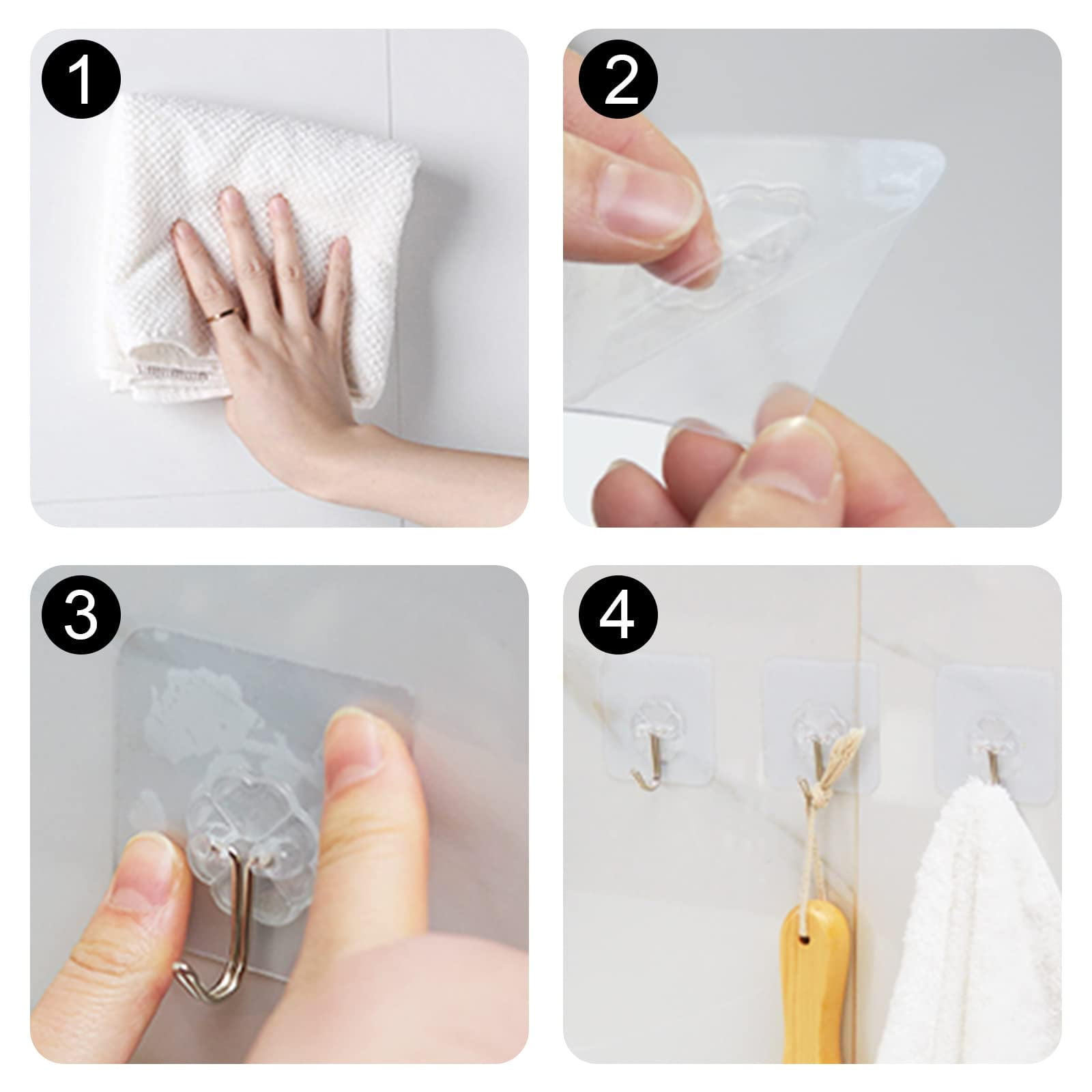 1

2

3

4