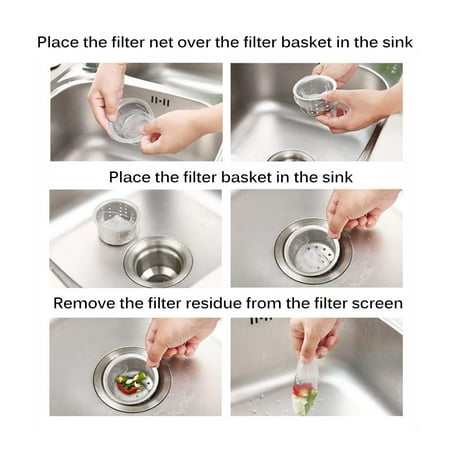 Place the filter net over the filter basket in the sink

Place the filter basket in the sink

Remove the filter residue from the filter screen