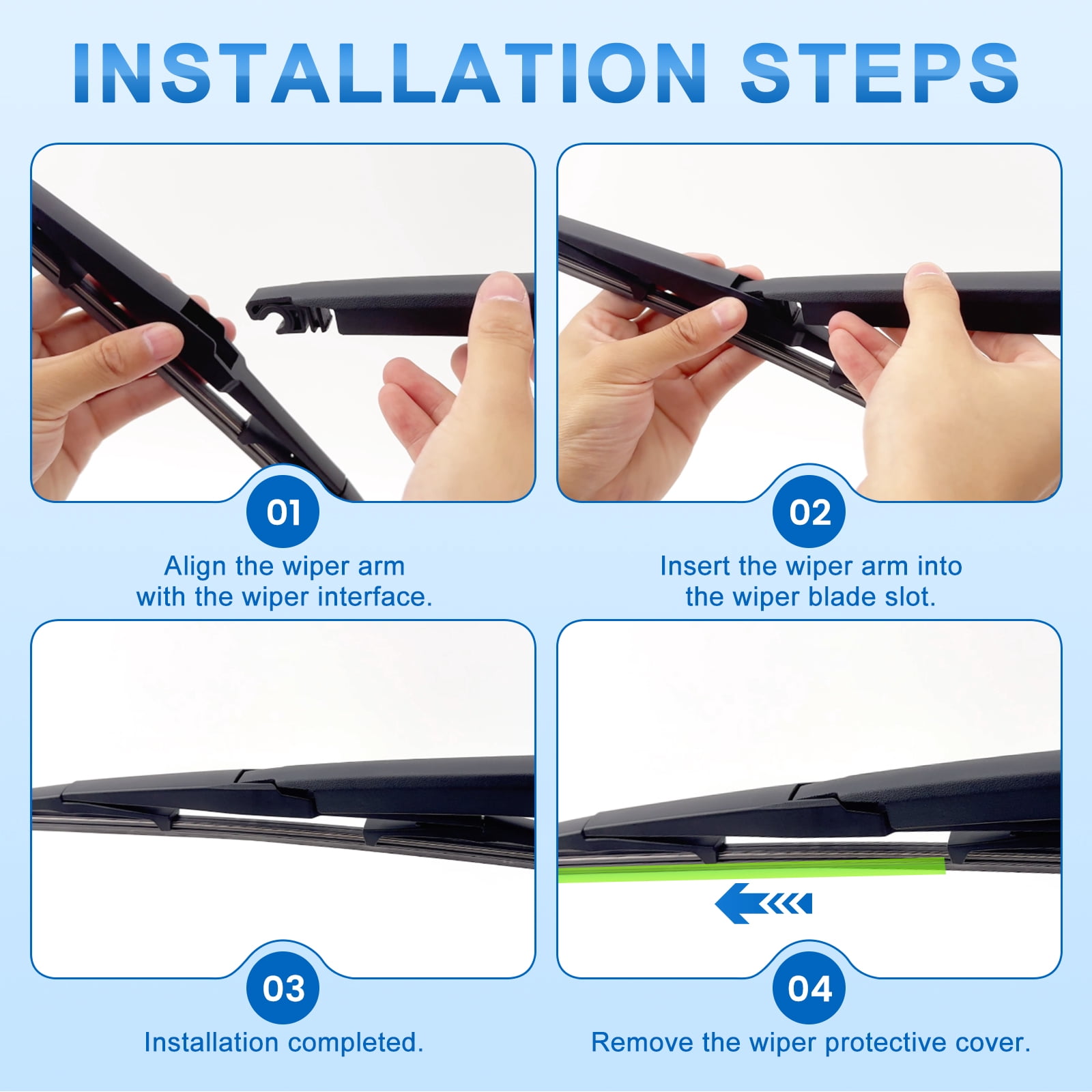 INSTALLATION STEPS

01

Align the wiper arm with the wiper interface.

02

Insert the wiper arm into the wiper blade slot.

03

Installation completed.

04

Remove the wiper protective cover.