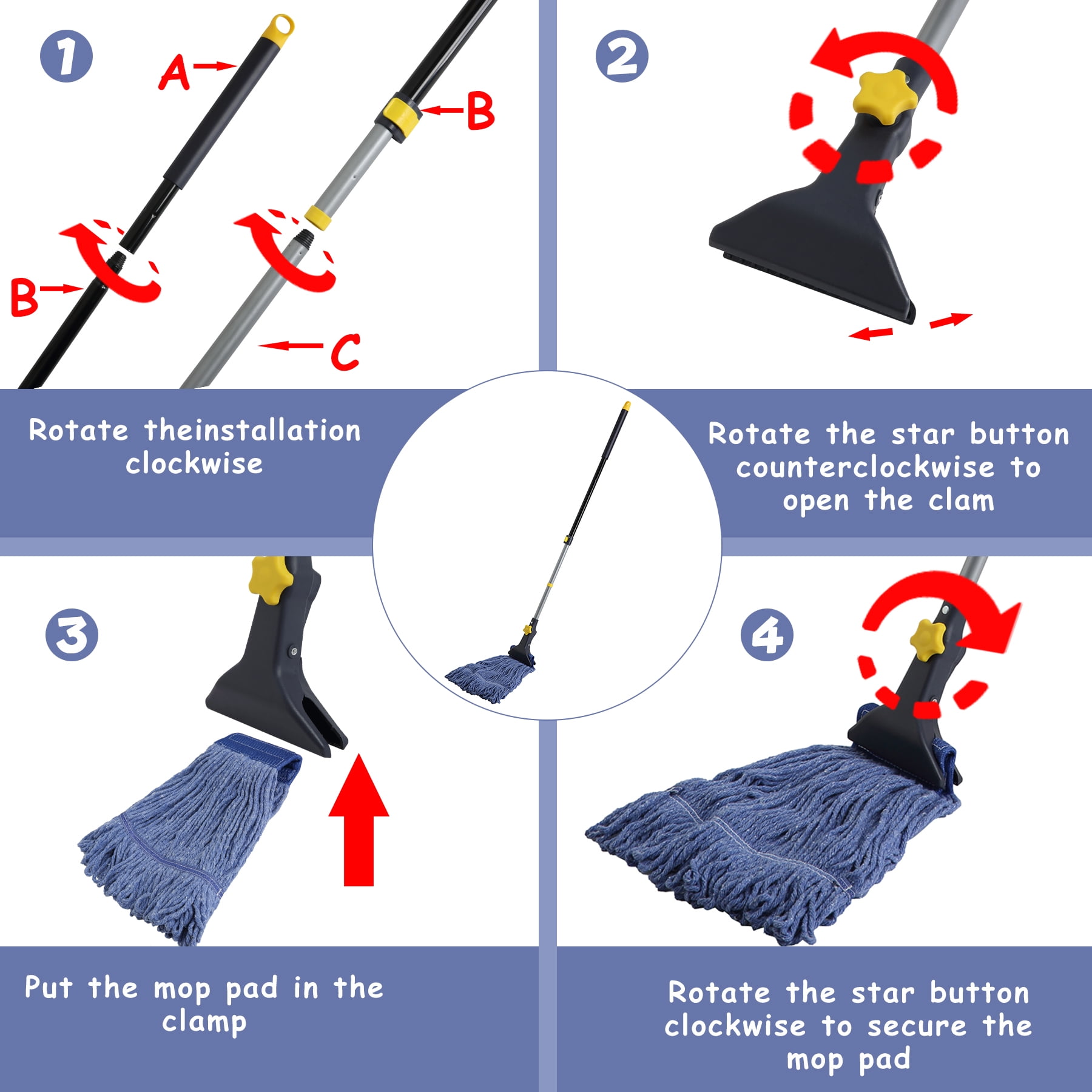 1

A

B

B

C

Rotate theinstallation clockwise

2

Rotate the star button counterclockwise to open the clam

3

Put the mop pad in the clamp

4

Rotate the star button clockwise to secure the mop pad