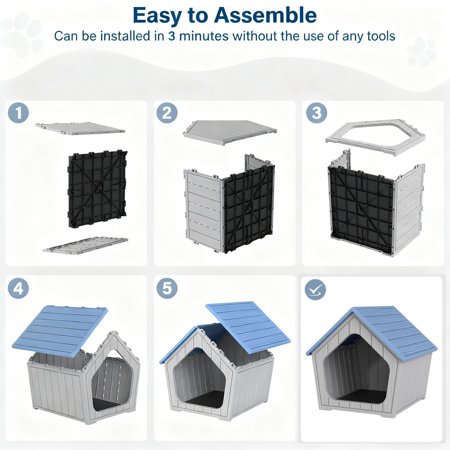 Easy to Assemble
Can be installed in 3 minutes without the use of any tools

1

2

3

4

5