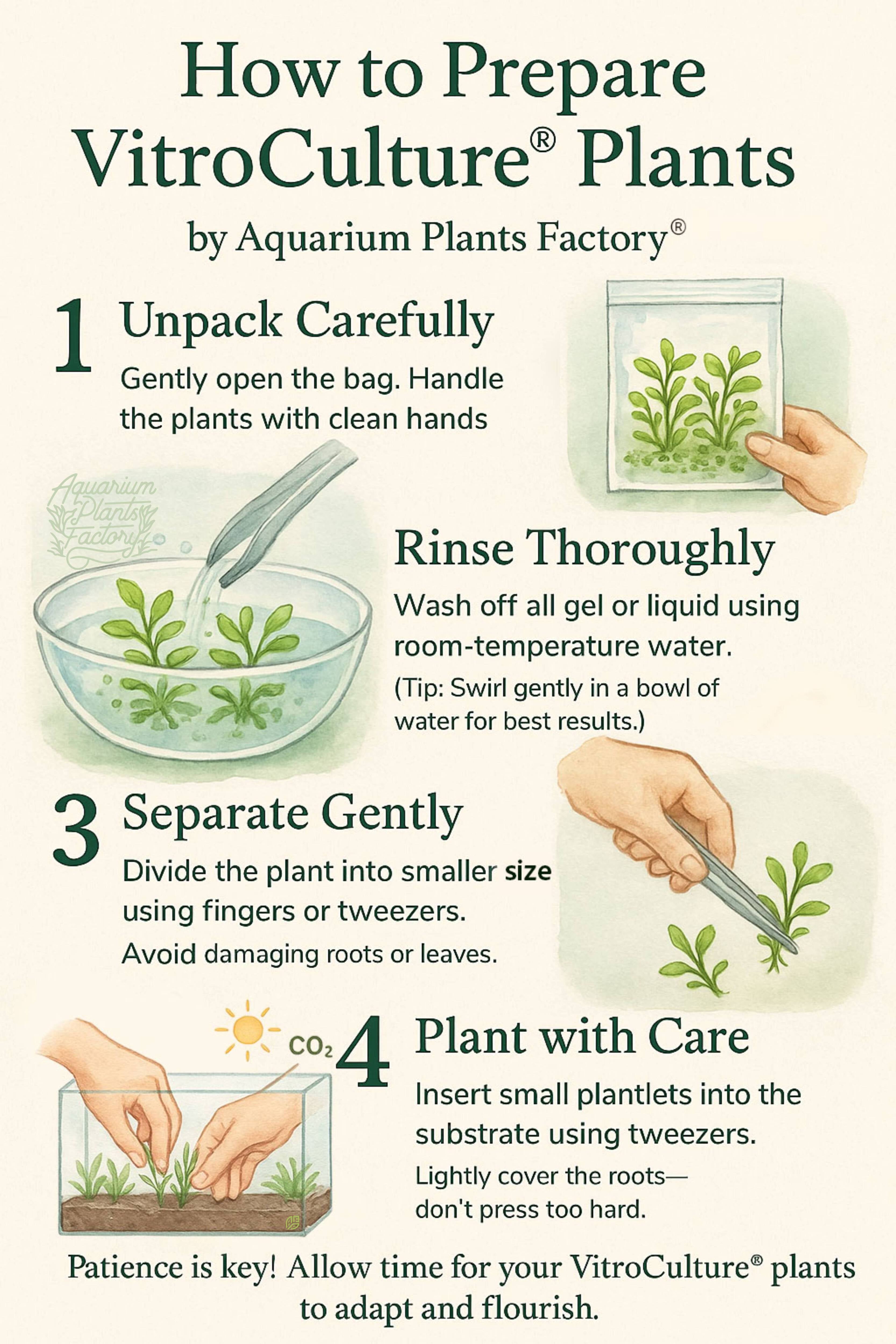 How to Prepare VitroCulture® Plants

by Aquarium Plants Factory®

1 Unpack Carefully

Gently open the bag. Handle the plants with clean hands

Aquarium Plants Factory

Rinse Thoroughly

Wash off all gel or liquid using room-temperature water.

(Tip: Swirl gently in a bowl of water for best results.)

3 Separate Gently

Divide the plant into smaller size using fingers or tweezers.

Avoid damaging roots or leaves.

$CO_2$

4 Plant with Care

Insert small plantlets into the substrate using tweezers.

Lightly cover the roots— don't press too hard.

Patience is key! Allow time for your VitroCulture® plants to adapt and flourish.