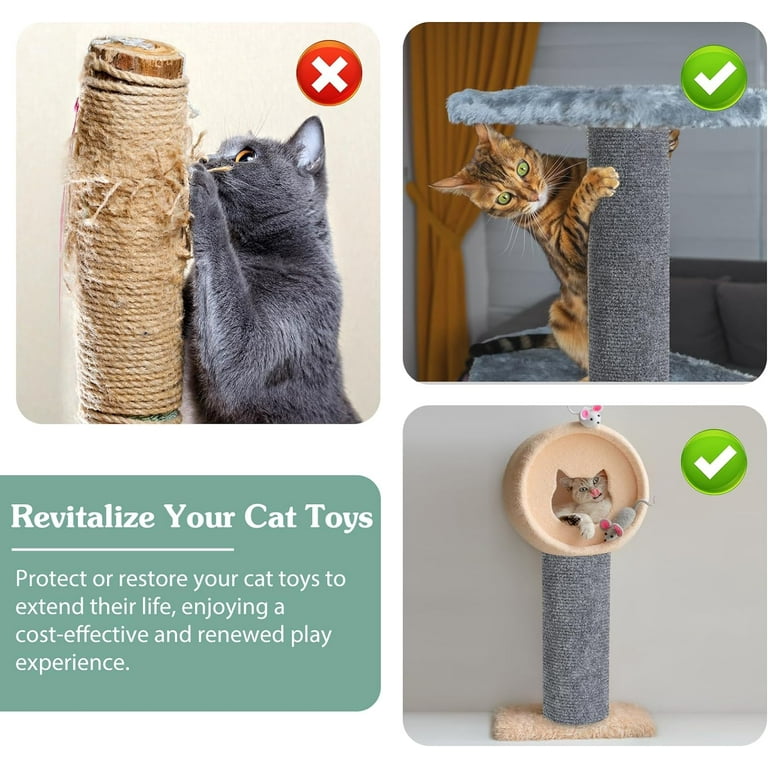 Revitalize Your Cat Toys

Protect or restore your cat toys to extend their life, enjoying a cost-effective and renewed play experience.