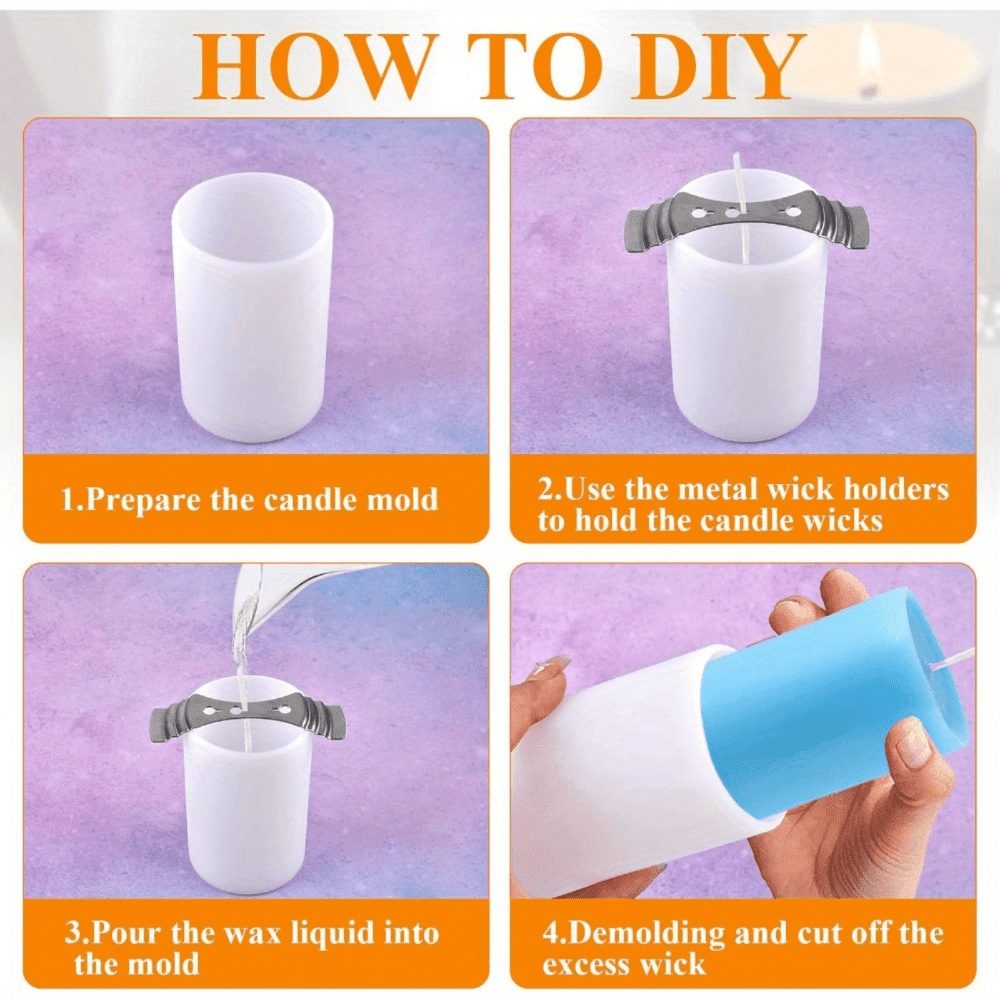 HOW TO DIY

1.Prepare the candle mold

2.Use the metal wick holders to hold the candle wicks

3.Pour the wax liquid into the mold

4.Demolding and cut off the excess wick