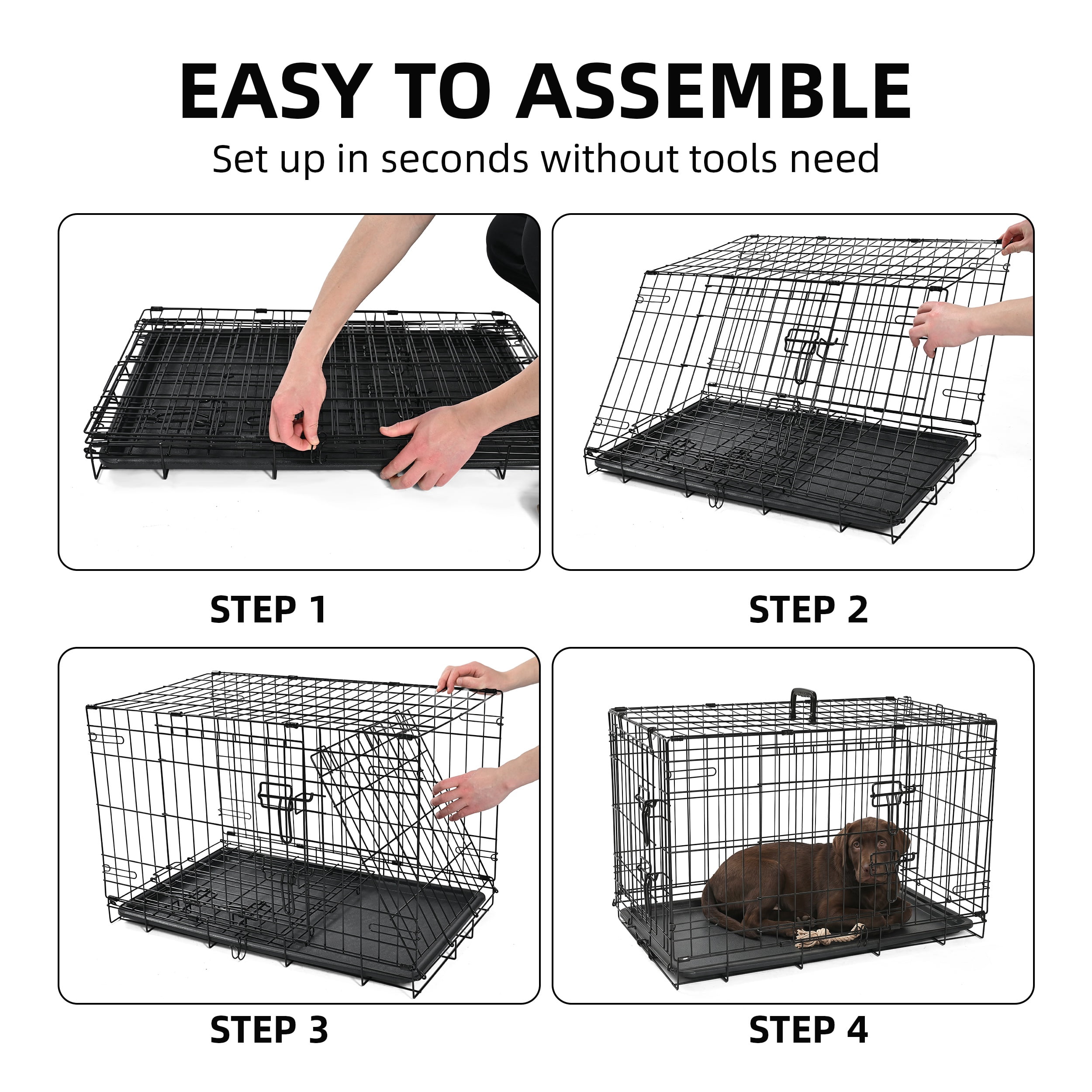 EASY TO ASSEMBLE

Set up in seconds without tools need

STEP 1

STEP 2

STEP 3

STEP 4