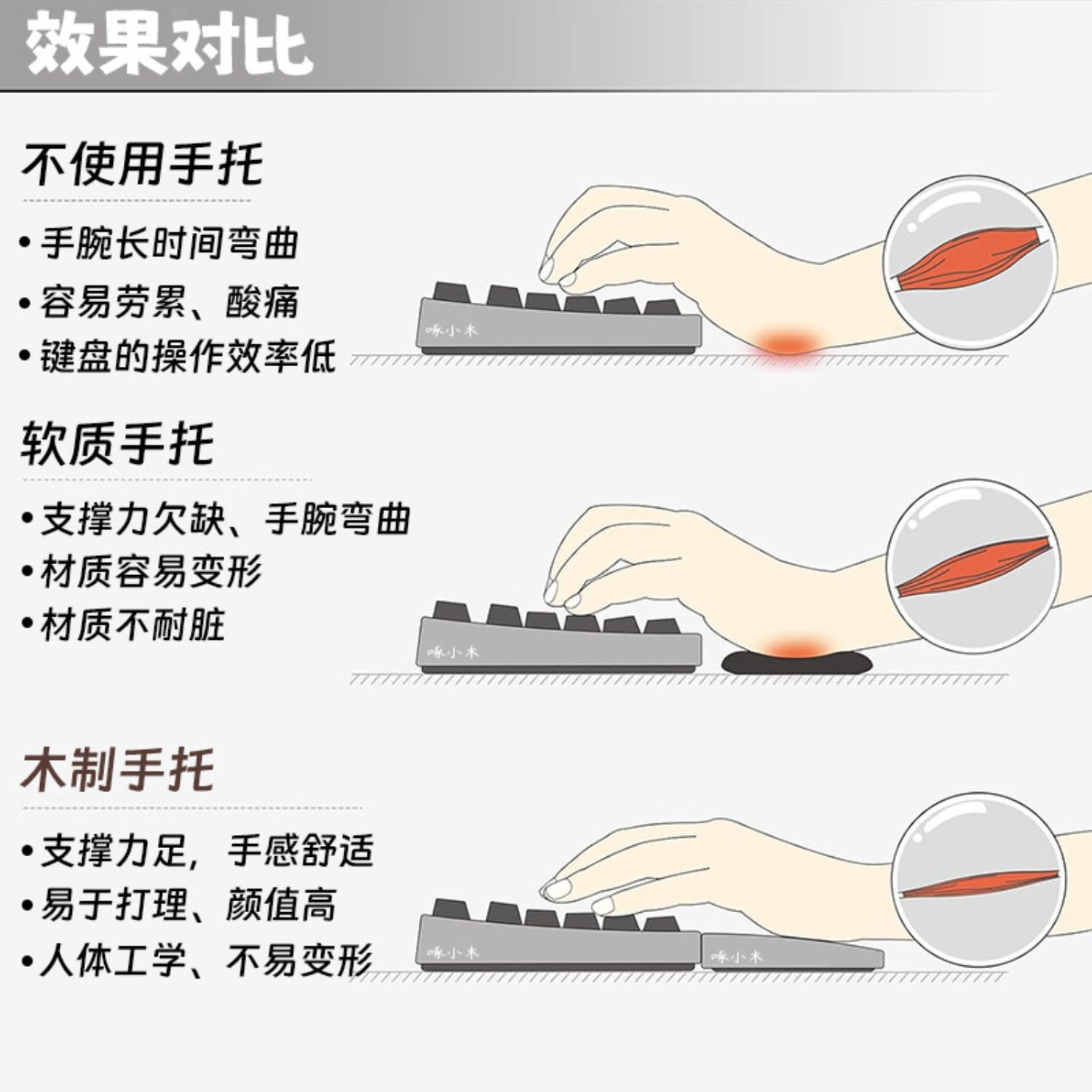 效果对比

不使用手托

• 手腕长时间弯曲
• 容易劳累、酸痛
• 键盘的操作效率低

啄小木

软质手托

• 支撑力欠缺、手腕弯曲
• 材质容易变形
• 材质不耐脏

啄小木

木制手托

• 支撑力足，手感舒适
• 易于打理、颜值高
• 人体工学、不易变形

啄小木

啄小木