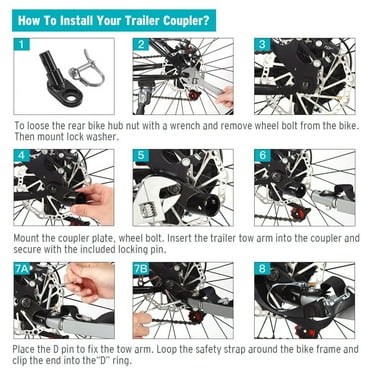 How To Install Your Trailer Coupler?

1

2

3

To loose the rear bike hub nut with a wrench and remove wheel bolt from the bike. Then mount lock washer.

4

5

6

Mount the coupler plate, wheel bolt. Insert the trailer tow arm into the coupler and secure with the included locking pin.

7A

7B

8

Place the D pin to fix the tow arm. Loop the safety strap around the bike frame and clip the end into the"D" ring.