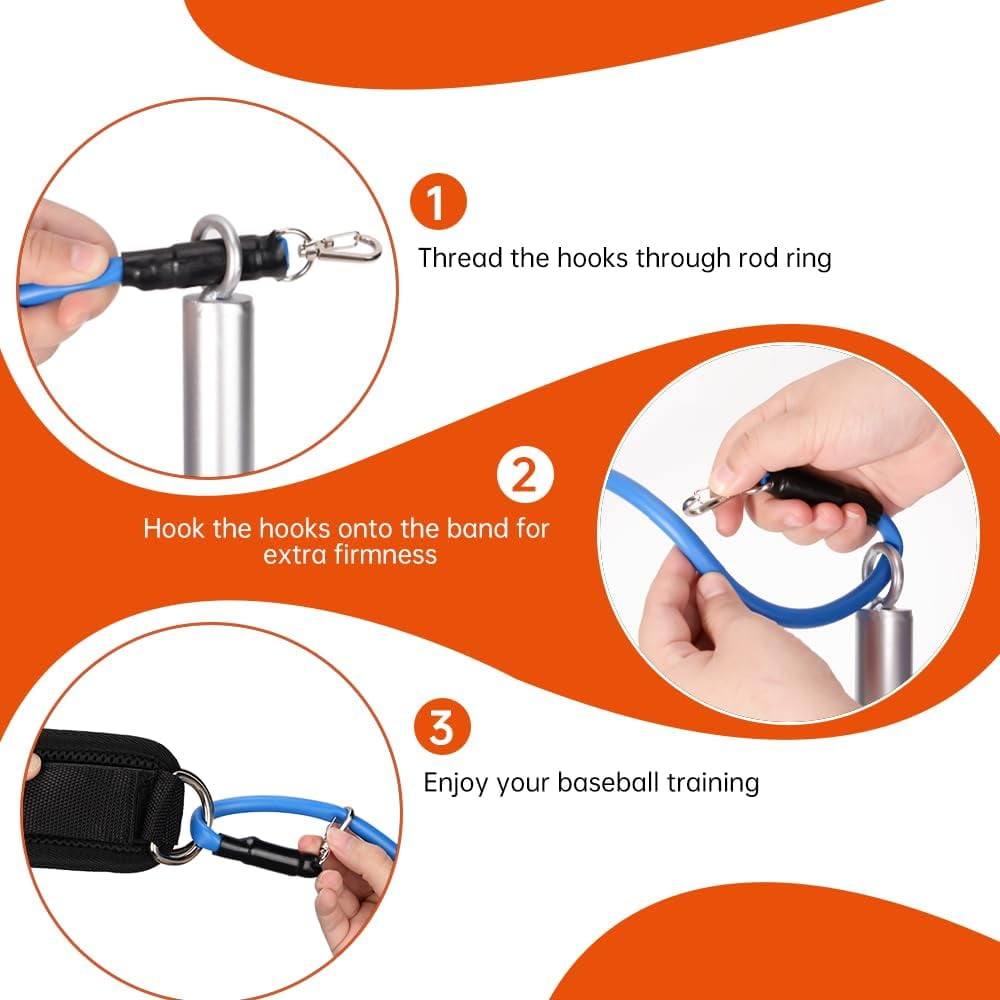 1
Thread the hooks through rod ring

2
Hook the hooks onto the band for extra firmness

3
Enjoy your baseball training