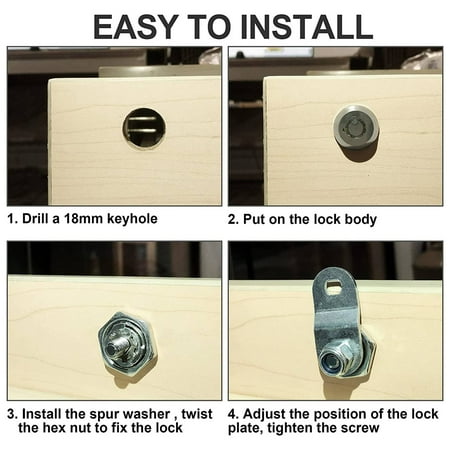 EASY TO INSTALL

1. Drill a 18mm keyhole

2. Put on the lock body

3. Install the spur washer , twist the hex nut to fix the lock

4. Adjust the position of the lock plate, tighten the screw