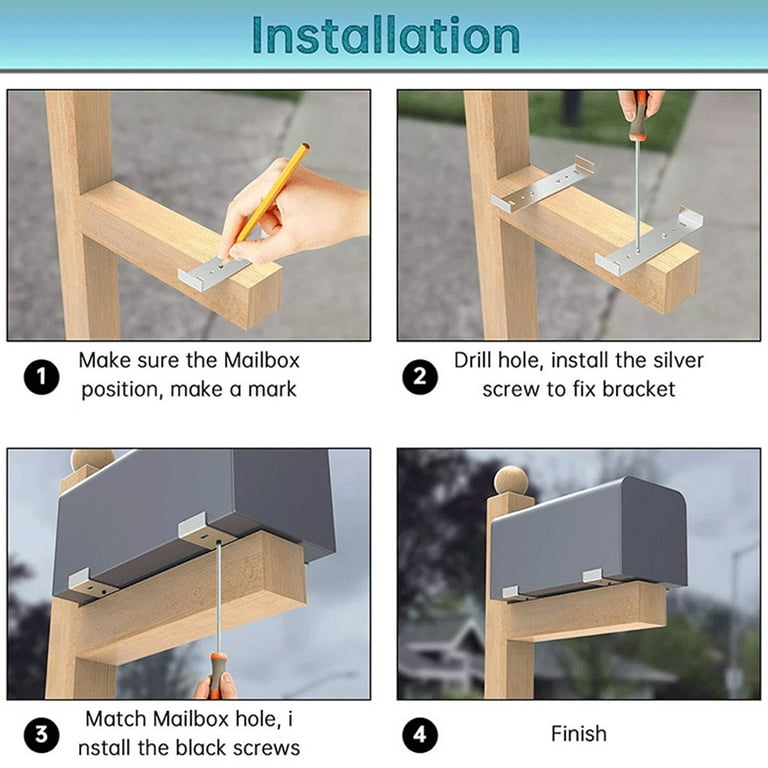 Installation

1 Make sure the Mailbox position, make a mark

2 Drill hole, install the silver screw to fix bracket

3 Match Mailbox hole, i nstall the black screws

4 Finish