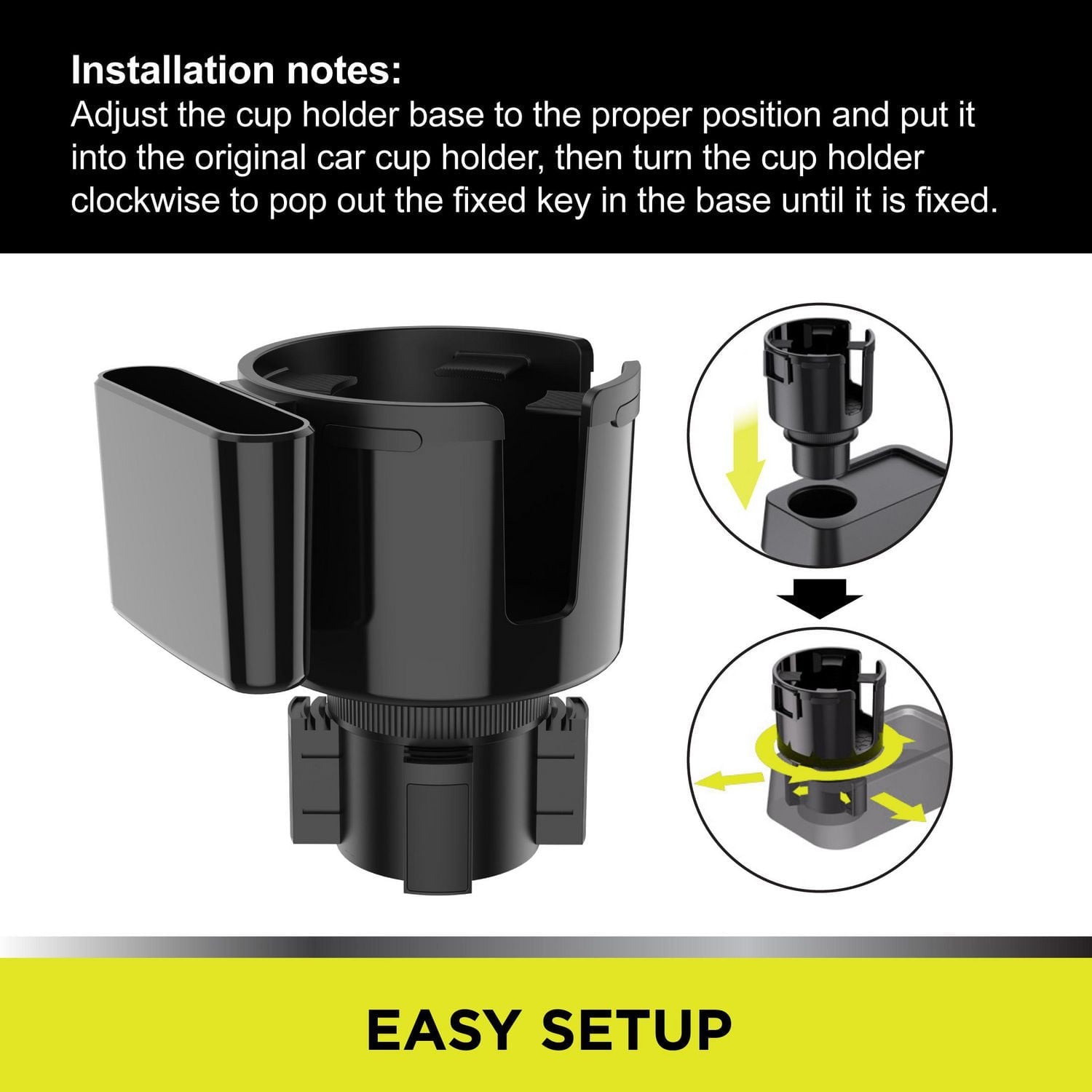 Installation notes:
Adjust the cup holder base to the proper position and put it into the original car cup holder, then turn the cup holder clockwise to pop out the fixed key in the base until it is fixed.

EASY SETUP