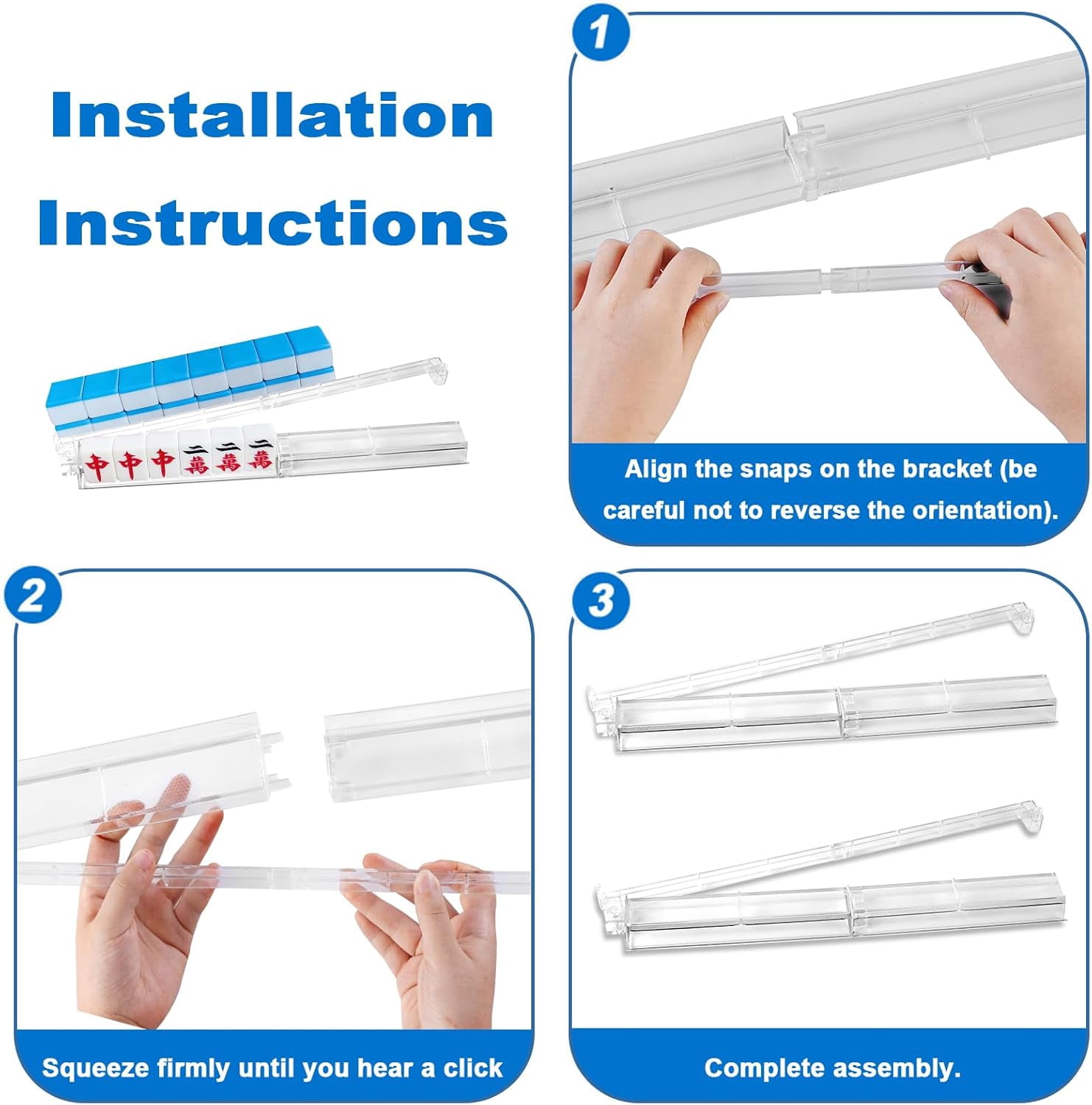 Installation Instructions

中 中 中 二萬 二萬 二萬

1

Align the snaps on the bracket (be careful not to reverse the orientation).

2

Squeeze firmly until you hear a click

3

Complete assembly.