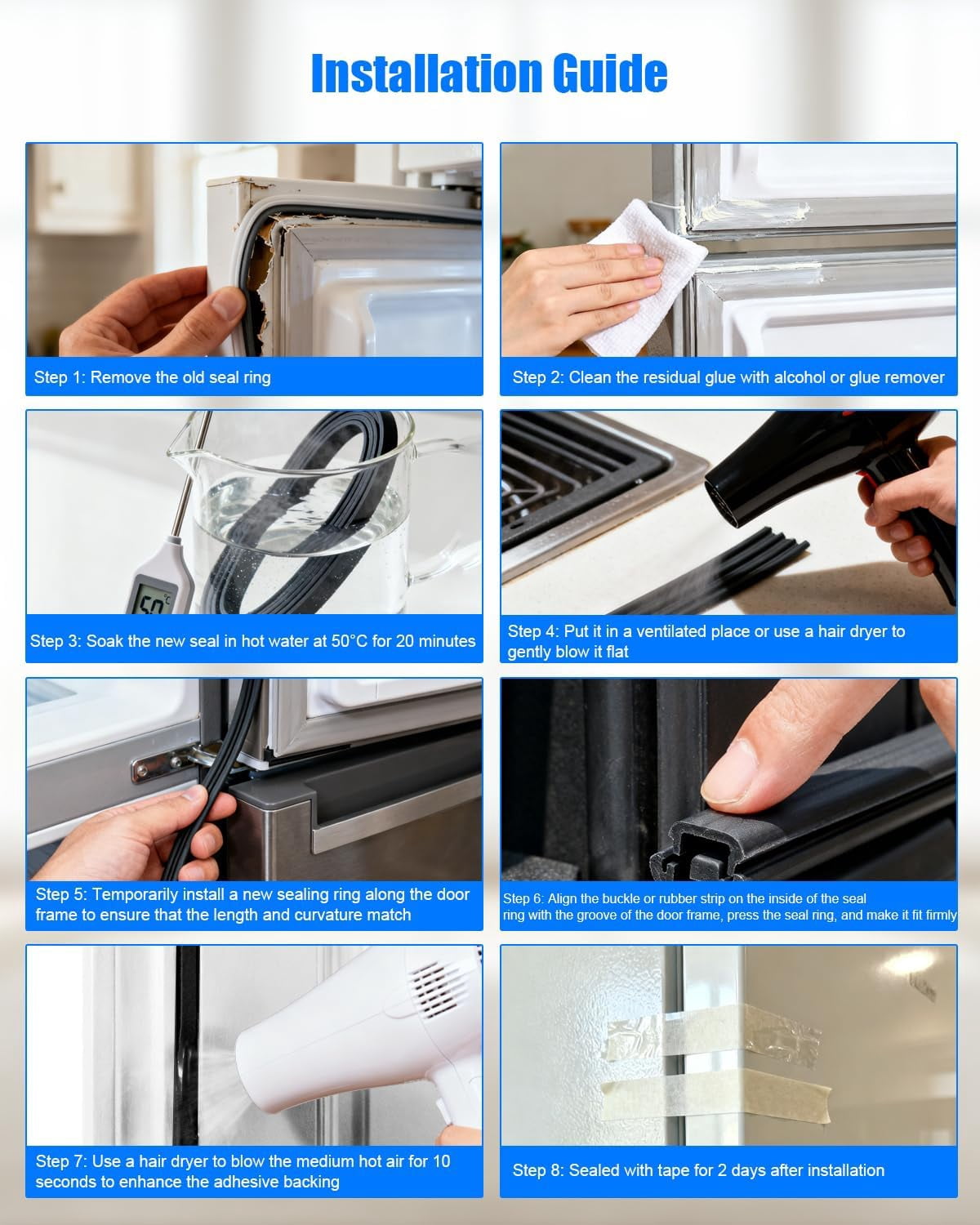 Installation Guide

Step 1: Remove the old seal ring

Step 2: Clean the residual glue with alcohol or glue remover

Step 3: Soak the new seal in hot water at 50°C for 20 minutes

Step 4: Put it in a ventilated place or use a hair dryer to gently blow it flat

Step 5: Temporarily install a new sealing ring along the door frame to ensure that the length and curvature match

Step 6: Align the buckle or rubber strip on the inside of the seal ring with the groove of the door frame, press the seal ring, and make it fit firmly

Step 7: Use a hair dryer to blow the medium hot air for 10 seconds to enhance the adhesive backing

Step 8: Sealed with tape for 2 days after installation