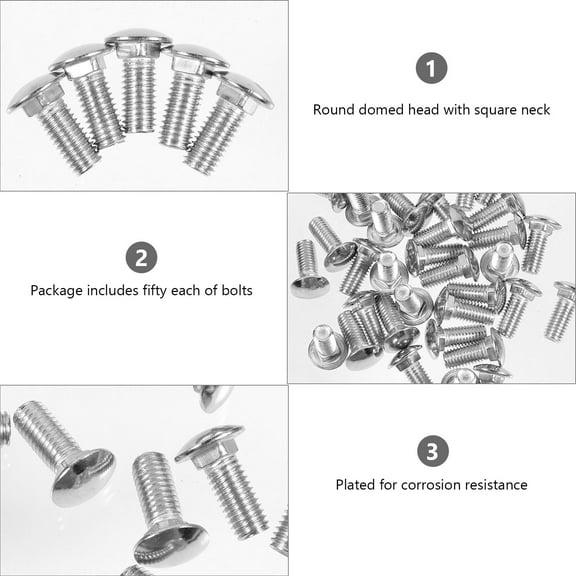 1

Round domed head with square neck

2

Package includes fifty each of bolts

3

Plated for corrosion resistance