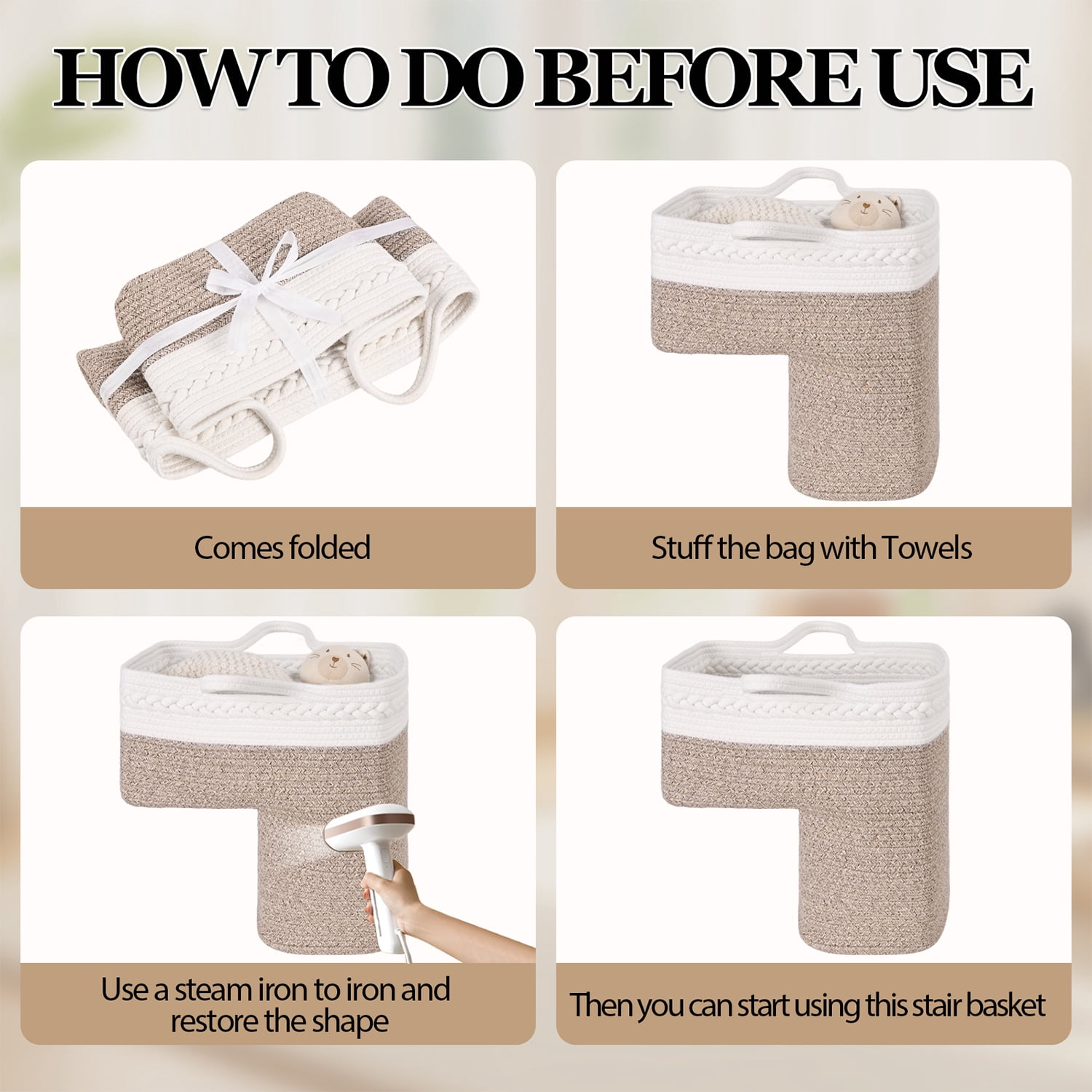 HOW TO DO BEFORE USE

Comes folded

Stuff the bag with Towels

Use a steam iron to iron and restore the shape

Then you can start using this stair basket