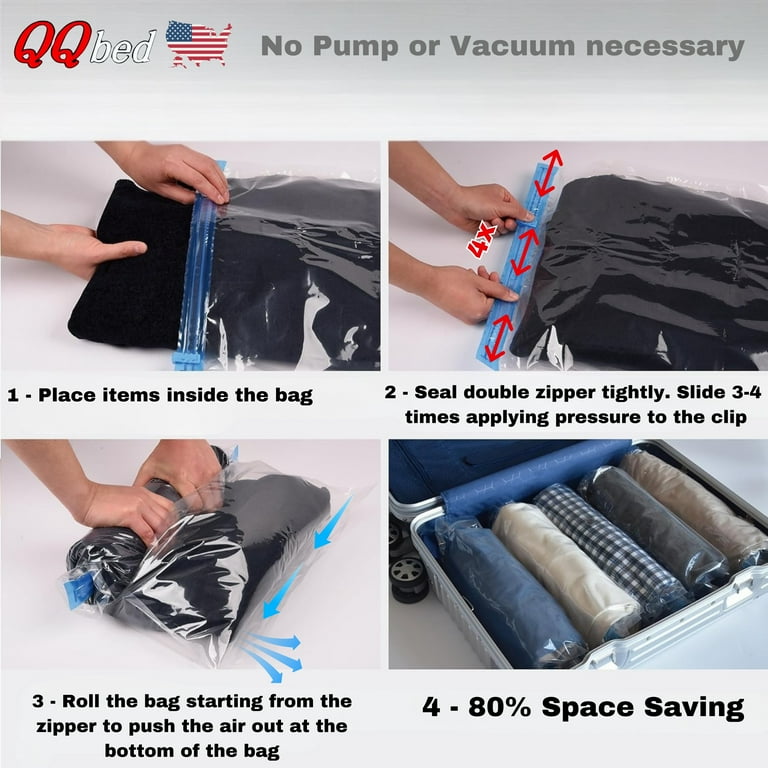 QQbed

No Pump or Vacuum necessary

4X

1 - Place items inside the bag

2 - Seal double zipper tightly. Slide 3-4 times applying pressure to the clip

3 - Roll the bag starting from the zipper to push the air out at the bottom of the bag

4 - 80% Space Saving