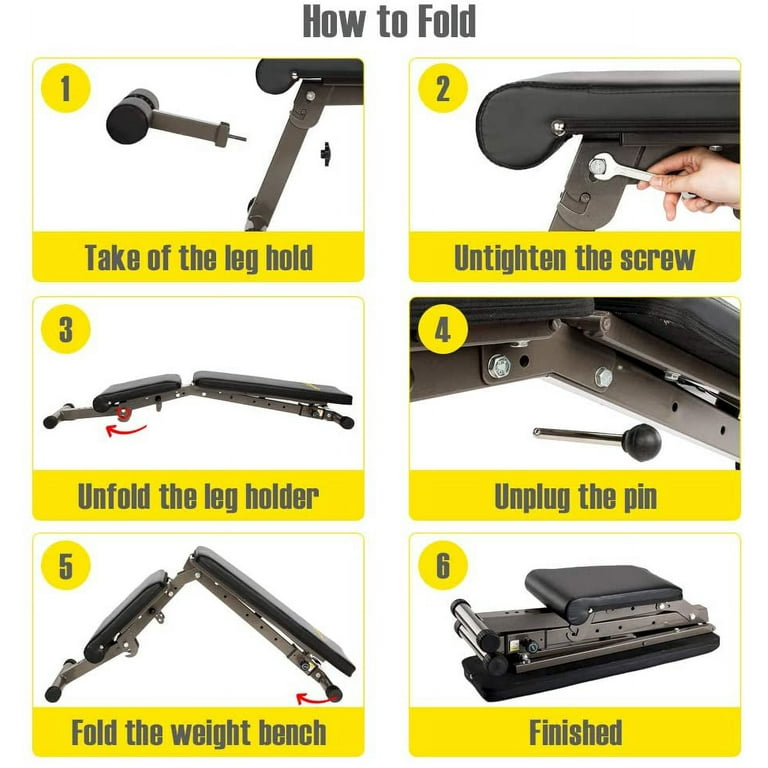 How to Fold

1

Take of the leg hold

2

Untighten the screw

3

Unfold the leg holder

4

Unplug the pin

5

Fold the weight bench

6

Finished